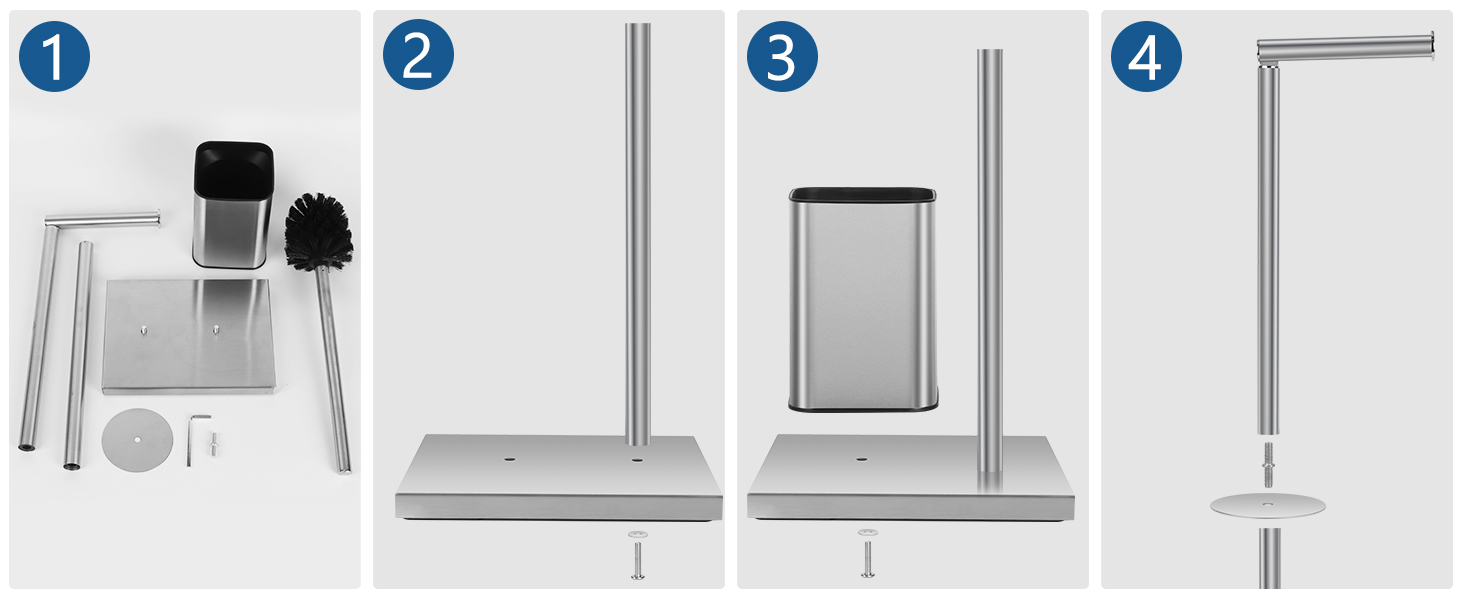 1

2

3

4