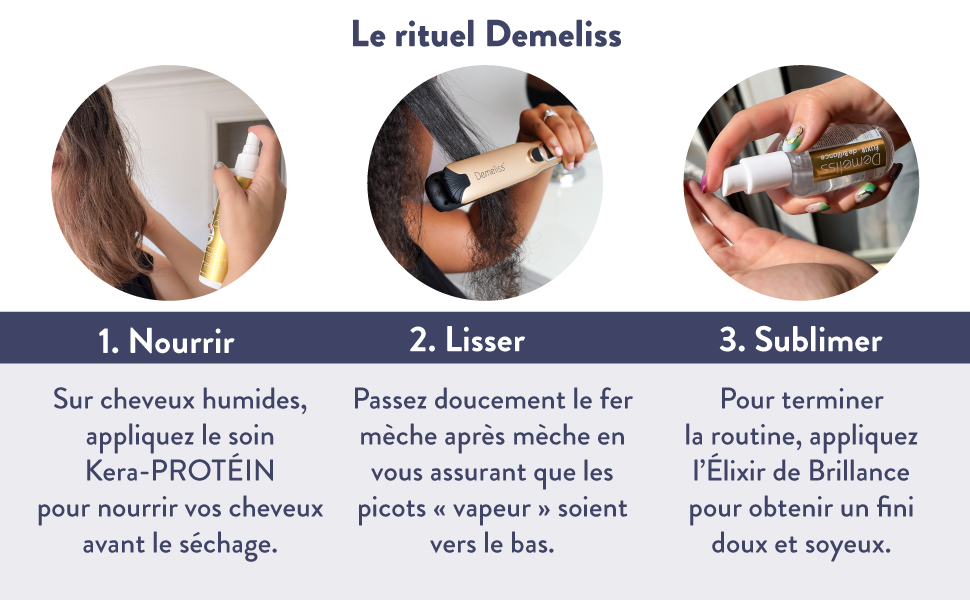 Le rituel Demeliss

Demeliss

Demeliss
Élixir de Brillance

1. Nourrir

Sur cheveux humides, appliquez le soin Kera-PROTÉIN pour nourrir vos cheveux avant le séchage.

2. Lisser

Passez doucement le fer mèche après mèche en vous assurant que les picots « vapeur » soient vers le bas.

3. Sublimer

Pour terminer la routine, appliquez l'Élixir de Brillance pour obtenir un fini doux et soyeux.