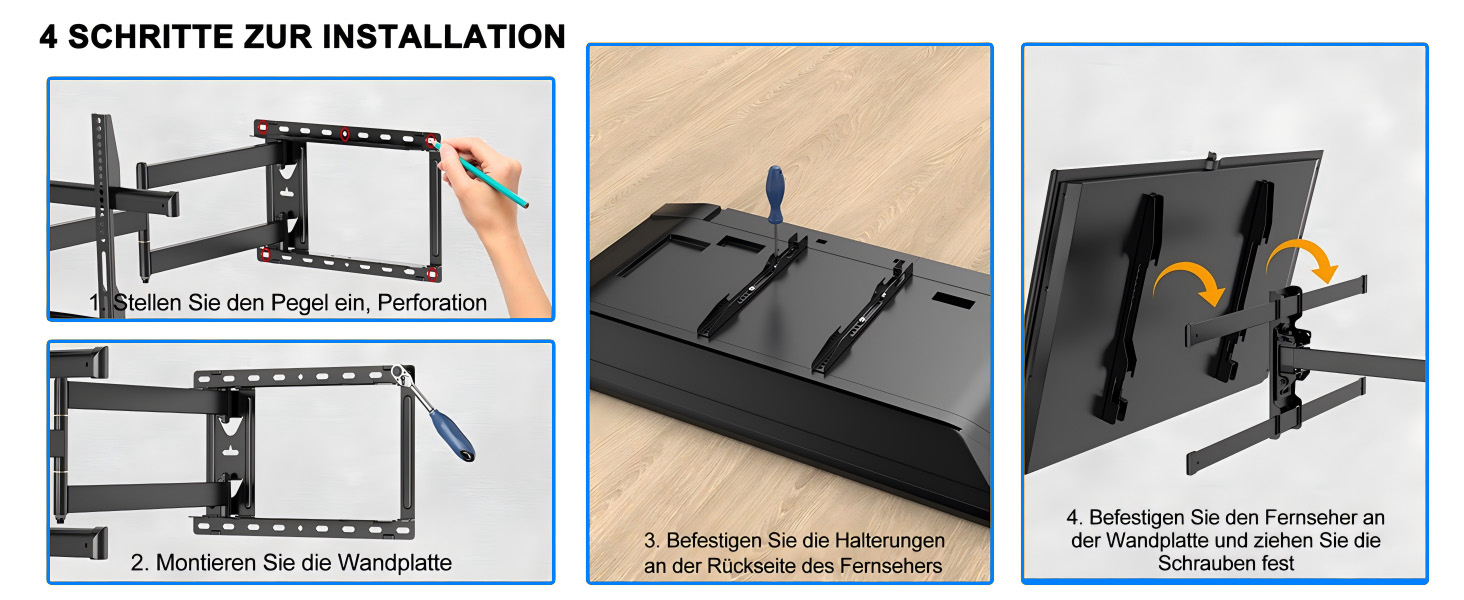 4 SCHRITTE ZUR INSTALLATION

1. Stellen Sie den Pegel ein, Perforation

2. Montieren Sie die Wandplatte

3. Befestigen Sie die Halterungen an der Rückseite des Fernsehers

4. Befestigen Sie den Fernseher an der Wandplatte und ziehen Sie die Schrauben fest