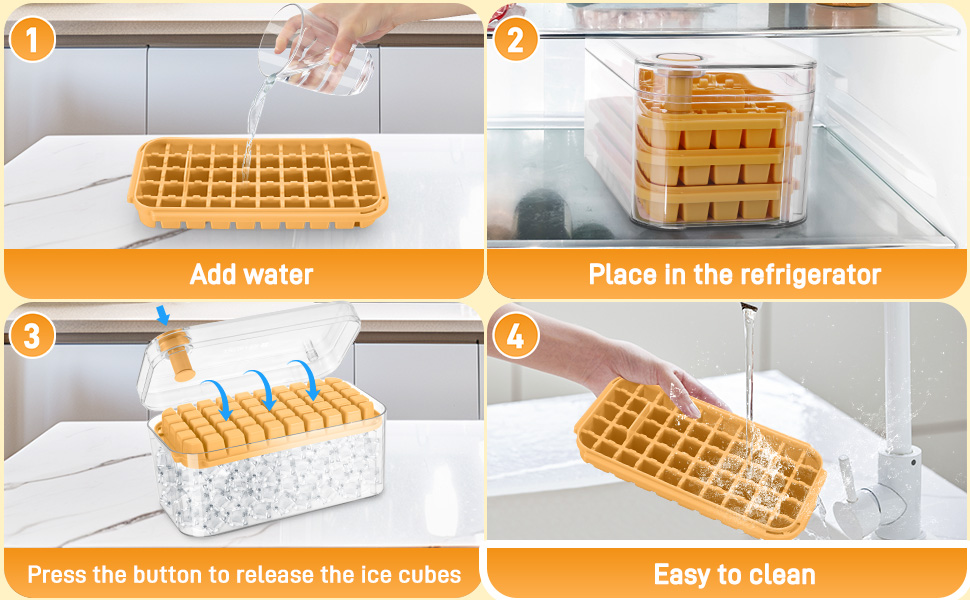 1

Add water

2

Place in the refrigerator

3

Press the button to release the ice cubes

4

Easy to clean