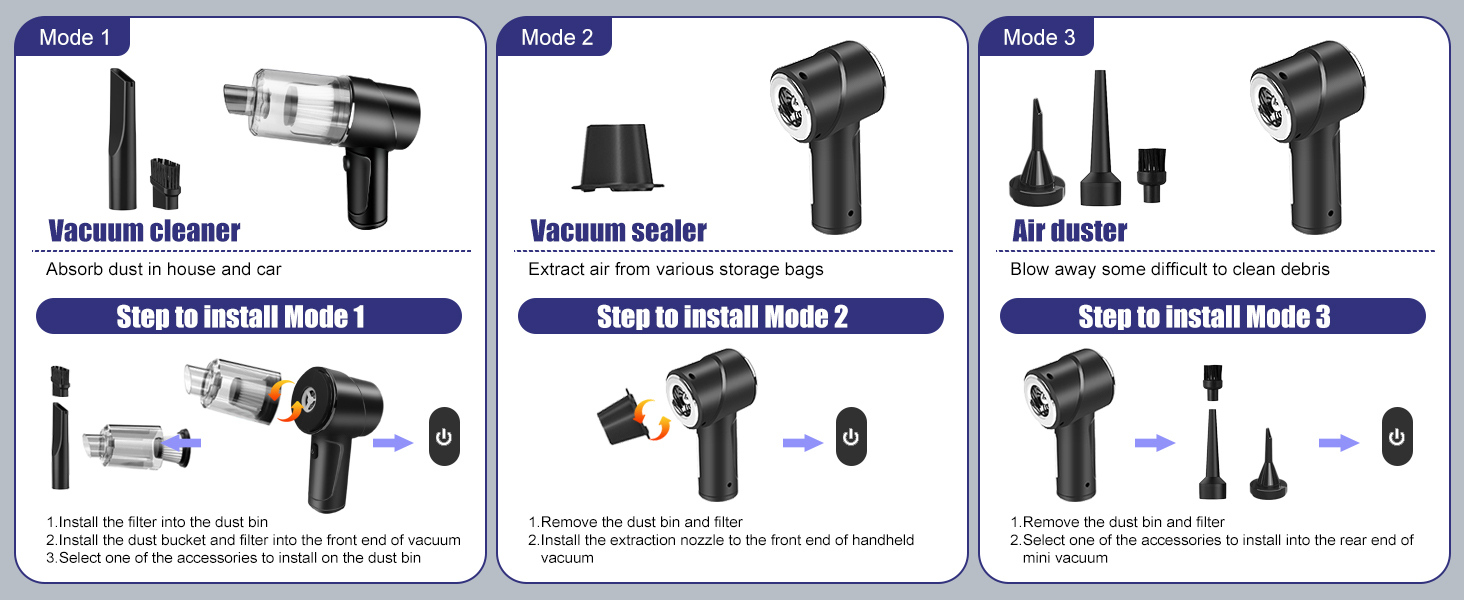 Mode 1

Vacuum cleaner

Absorb dust in house and car

Step to install Mode 1

1.Install the filter into the dust bin
2.Install the dust bucket and filter into the front end of vacuum
3.Select one of the accessories to install on the dust bin

Mode 2

Vacuum sealer

Extract air from various storage bags

Step to install Mode 2

1.Remove the dust bin and filter
2.Install the extraction nozzle to the front end of handheld vacuum

Mode 3

Air duster

Blow away some difficult to clean debris

Step to install Mode 3

1.Remove the dust bin and filter
2.Select one of the accessories to install into the rear end of mini vacuum