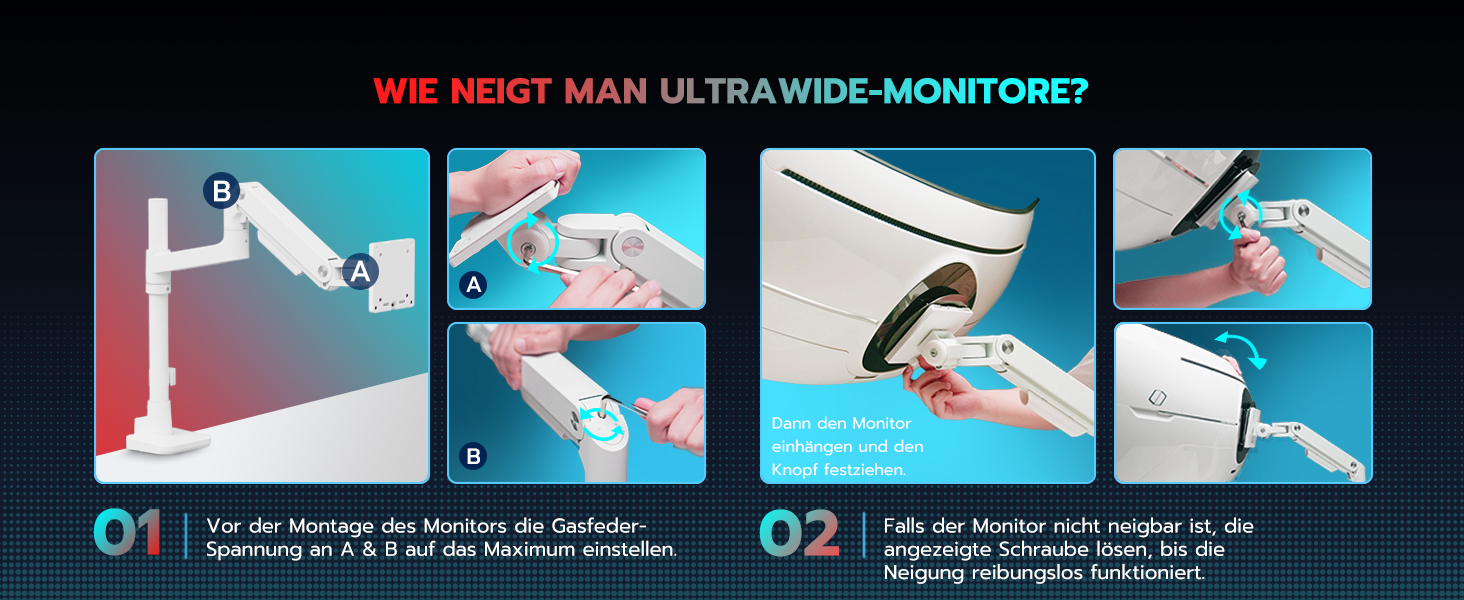 WIE NEIGT MAN ULTRAWIDE-MONITORE?

B

A

A

B

Dann den Monitor einhängen und den Knopf festziehen.

01

Vor der Montage des Monitors die Gasfeder-Spannung an A & B auf das Maximum einstellen.

02

Falls der Monitor nicht neigbar ist, die angezeigte Schraube lösen, bis die Neigung reibungslos funktioniert.