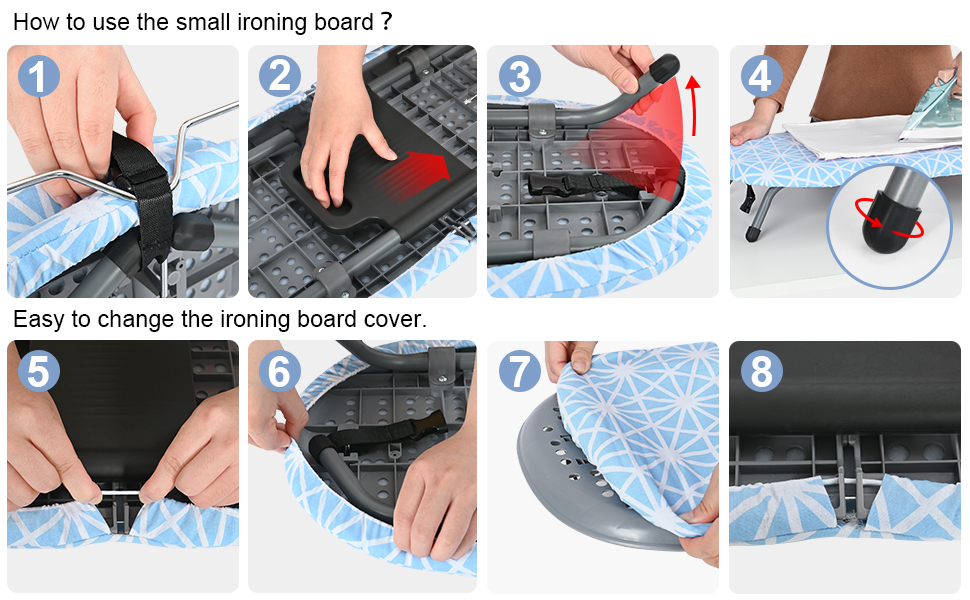 How to use the small ironing board ?

1

2

3

4

Easy to change the ironing board cover.

5

6

7

8