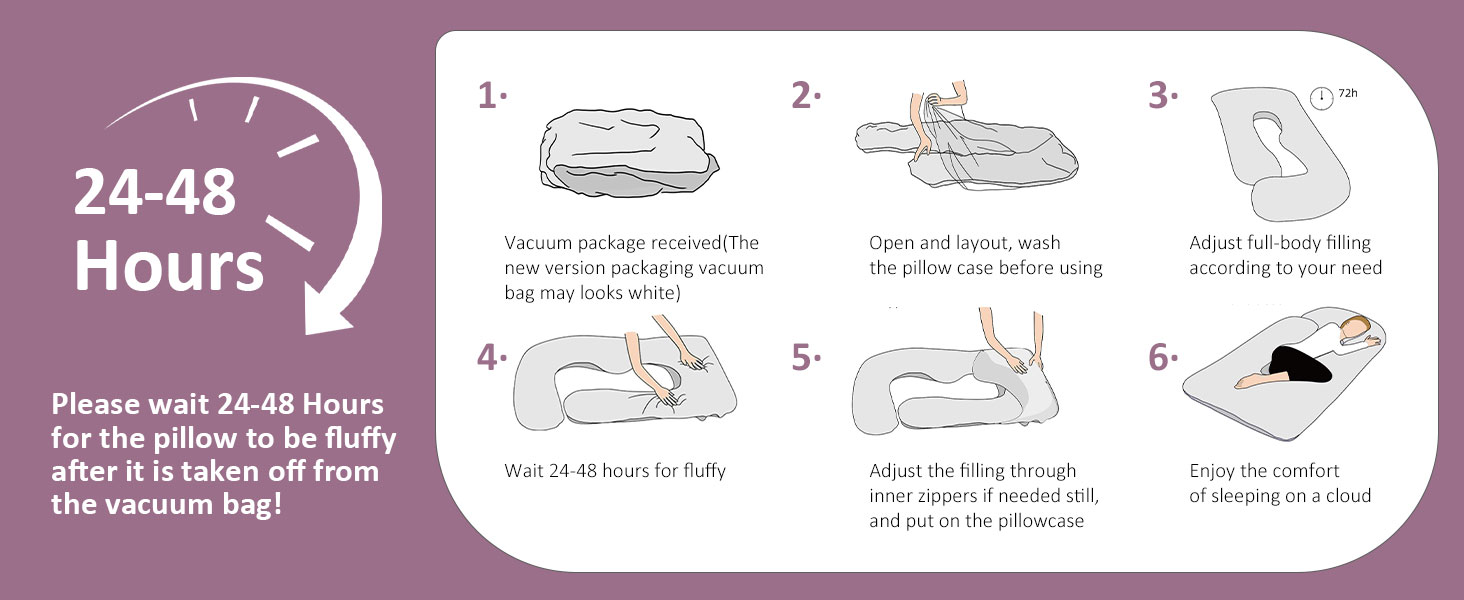 24-48 Hours

Please wait 24-48 Hours for the pillow to be fluffy after it is taken off from the vacuum bag!

1·

Vacuum package received(The new version packaging vacuum bag may looks white)

2·

Open and layout, wash the pillow case before using

3·

72h

Adjust full-body filling according to your need

4·

Wait 24-48 hours for fluffy

5·

Adjust the filling through inner zippers if needed still, and put on the pillowcase

6·

Enjoy the comfort of sleeping on a cloud