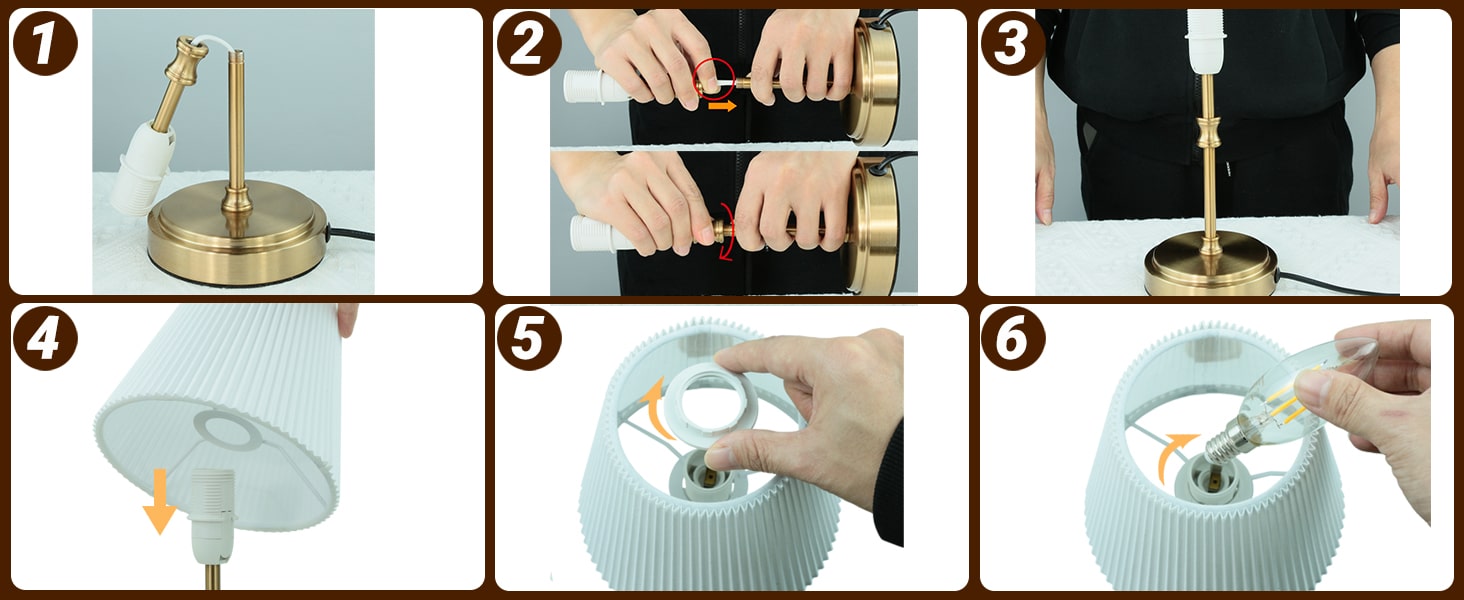 1
2
3
4
5
6