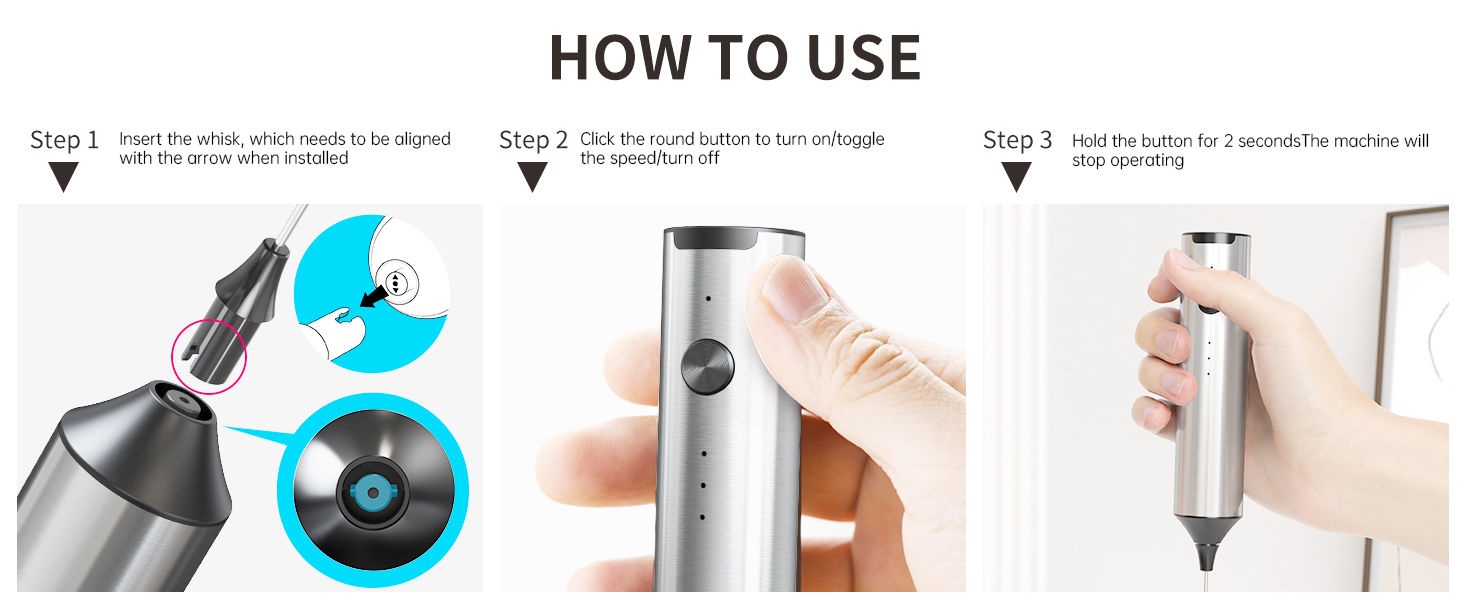 HOW TO USE

Step 1 Insert the whisk, which needs to be aligned with the arrow when installed

Step 2 Click the round button to turn on/toggle the speed/turn off

Step 3 Hold the button for 2 secondsThe machine will stop operating