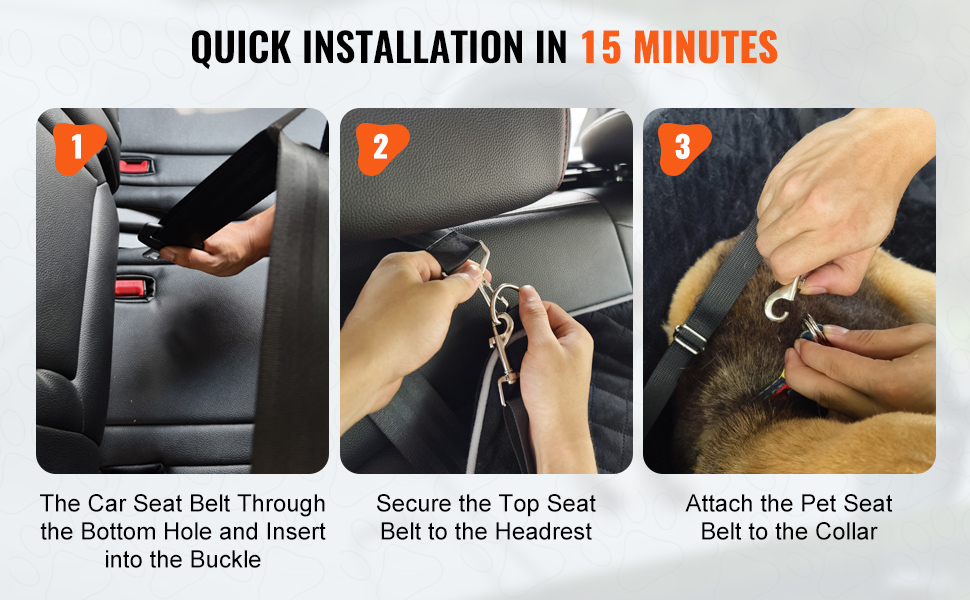 QUICK INSTALLATION IN 15 MINUTES

1

The Car Seat Belt Through the Bottom Hole and Insert into the Buckle

2

Secure the Top Seat Belt to the Headrest

3

Attach the Pet Seat Belt to the Collar