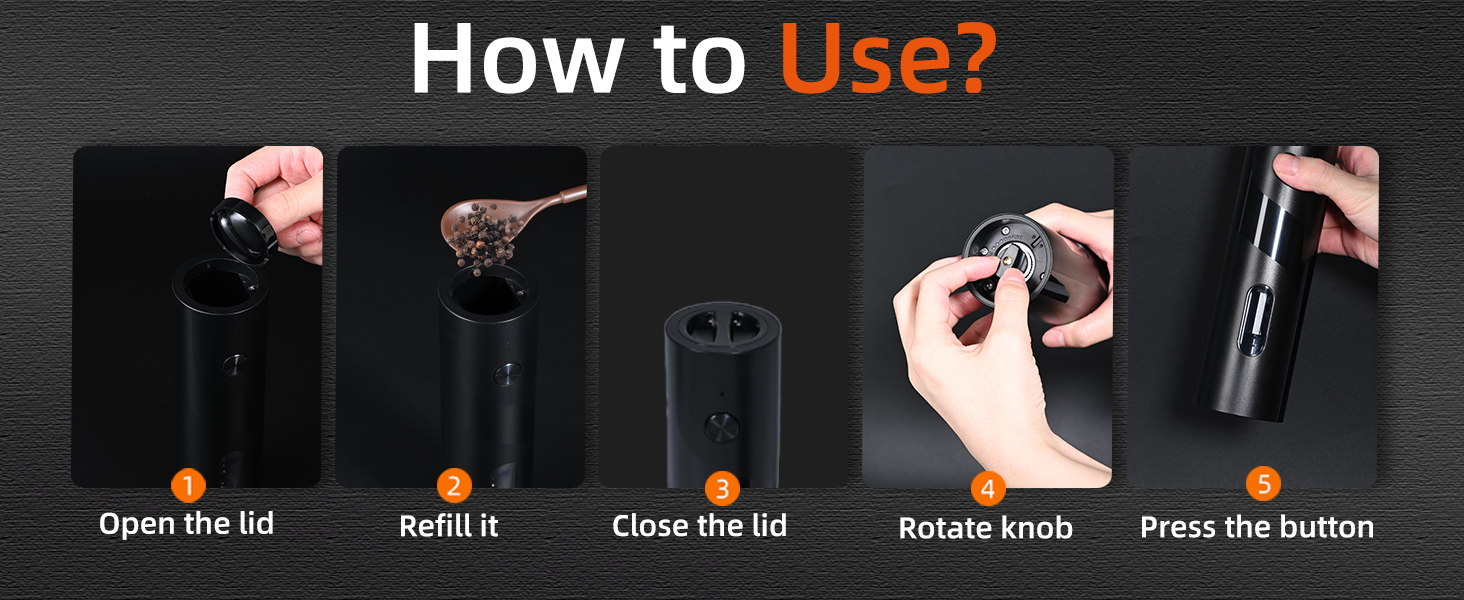 How to Use?

1
Open the lid

2
Refill it

3
Close the lid

4
Rotate knob

5
Press the button