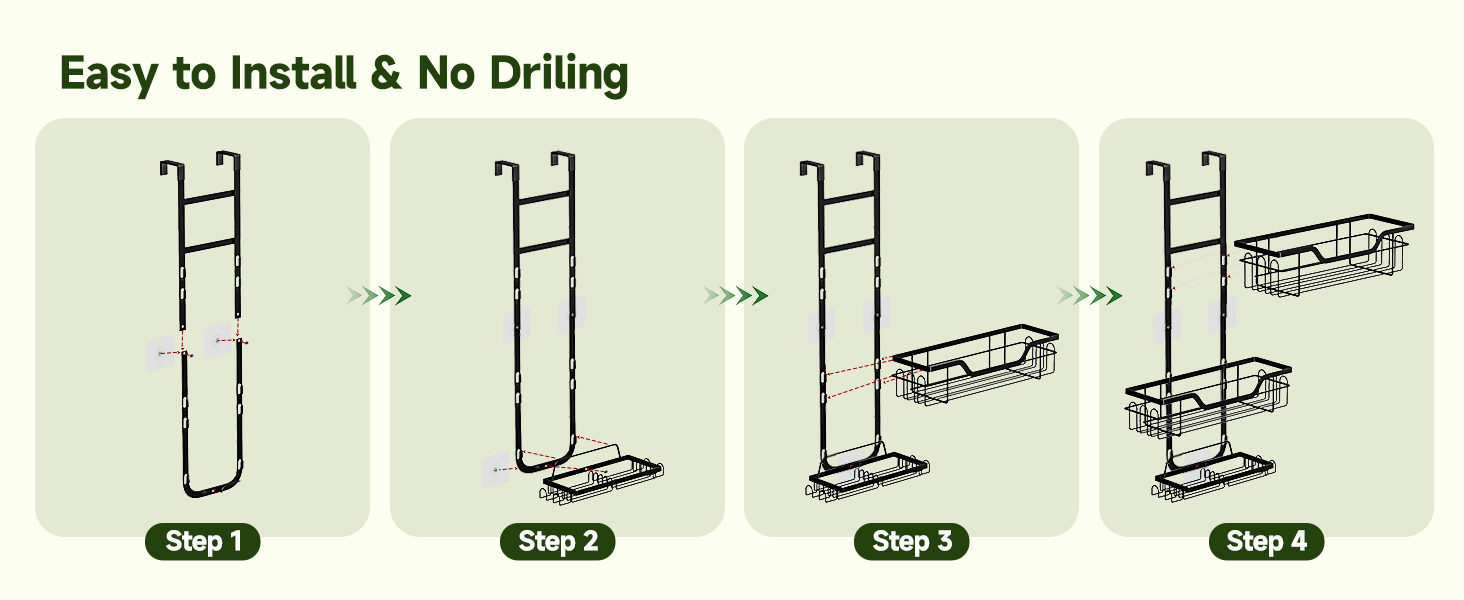 Easy to Install & No Driling

Step 1

Step 2

Step 3

Step 4