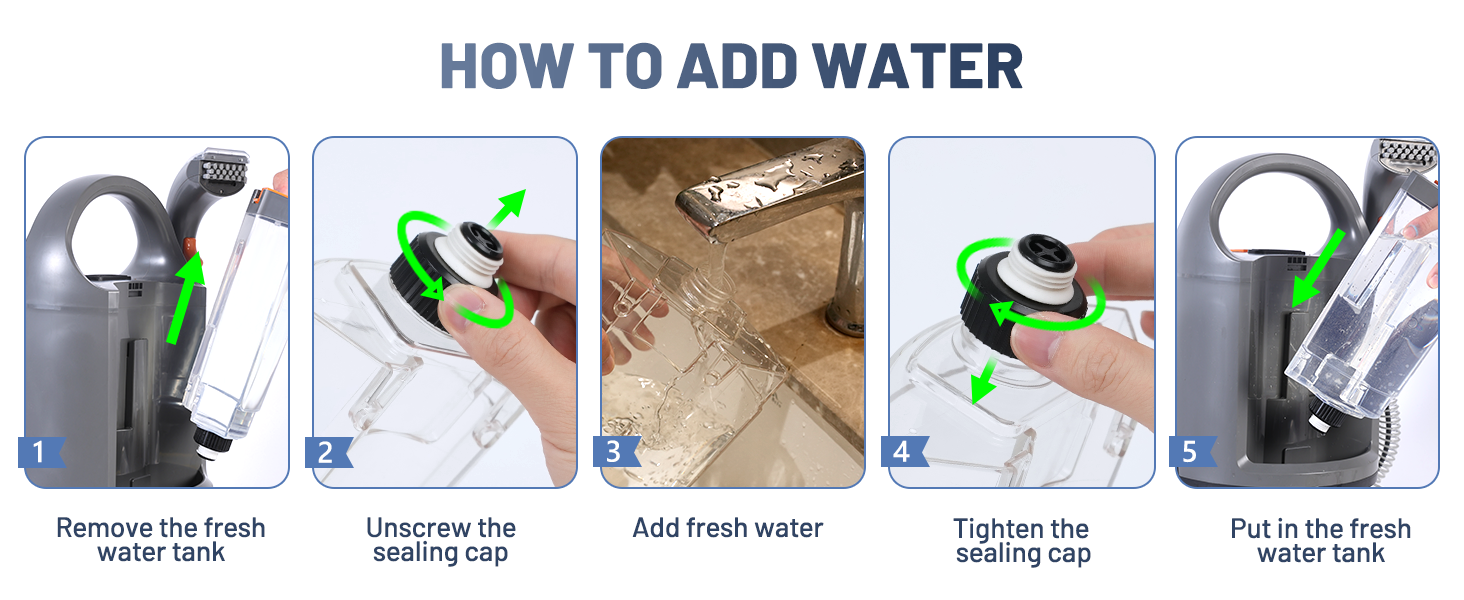 HOW TO ADD WATER

1
Remove the fresh water tank

2
Unscrew the sealing cap

3
Add fresh water

4
Tighten the sealing cap

5
Put in the fresh water tank