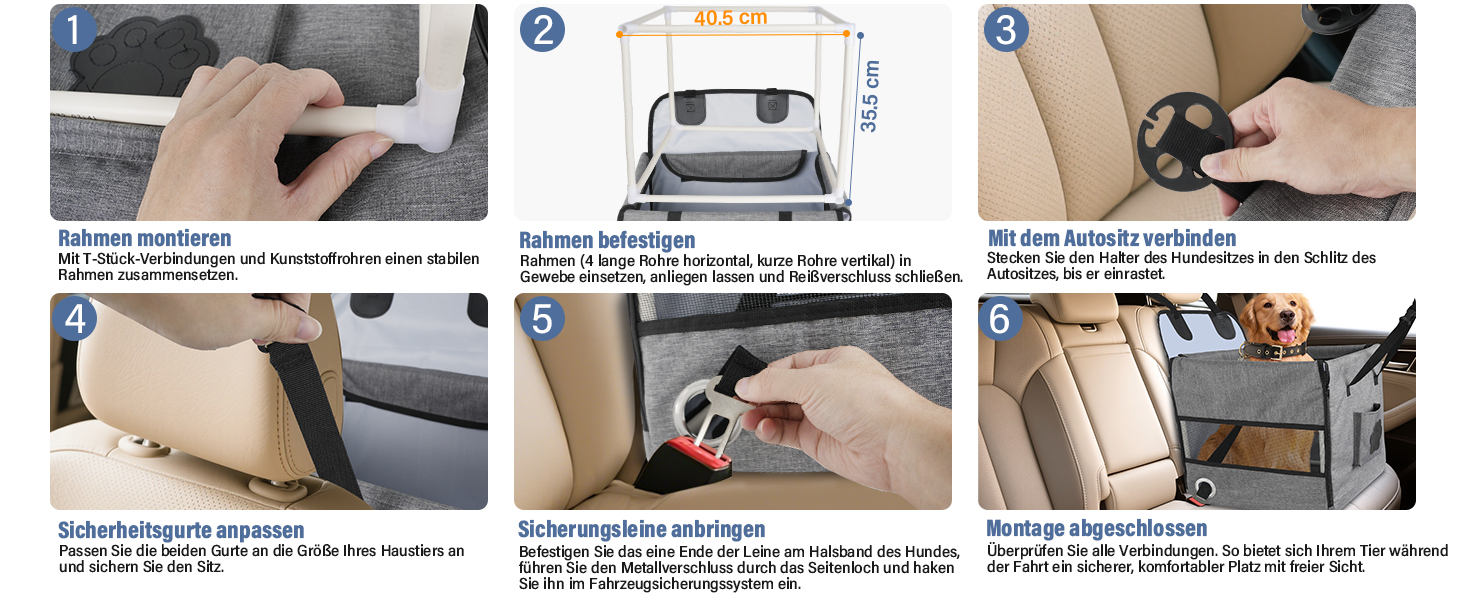 1

Rahmen montieren
Mit T-Stück-Verbindungen und Kunststoffrohren einen stabilen Rahmen zusammensetzen.

2

40.5 cm

35.5 cm

Rahmen befestigen
Rahmen (4 lange Rohre horizontal, kurze Rohre vertikal) in Gewebe einsetzen, anliegen lassen und Reißverschluss schließen.

3

Mit dem Autositz verbinden
Stecken Sie den Halter des Hundesitzes in den Schlitz des Autositzes, bis er einrastet.

4

Sicherheitsgurte anpassen
Passen Sie die beiden Gurte an die Größe Ihres Haustiers an und sichern Sie den Sitz.

5

Sicherungsleine anbringen
Befestigen Sie das eine Ende der Leine am Halsband des Hundes, führen Sie den Metallverschluss durch das Seitenloch und haken Sie ihn im Fahrzeugsicherungssystem ein.

6

Montage abgeschlossen
Überprüfen Sie alle Verbindungen. So bietet sich Ihrem Tier während der Fahrt ein sicherer, komfortabler Platz mit freier Sicht.