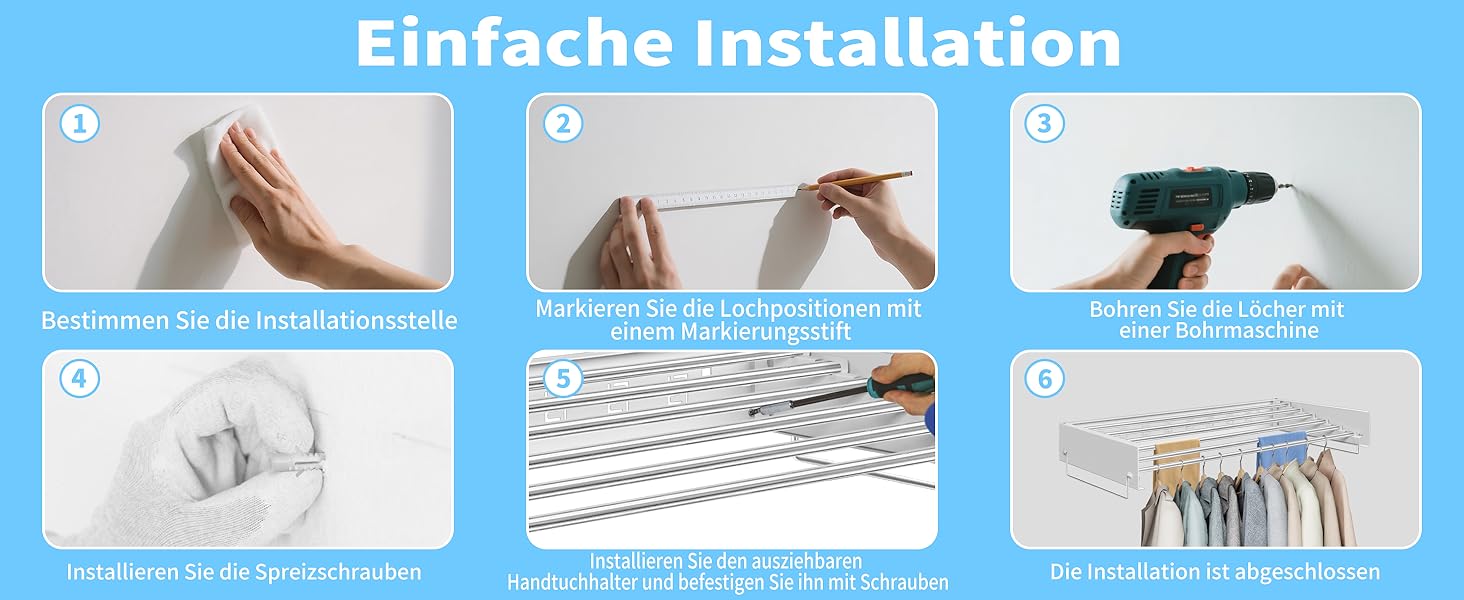 Einfache Installation

1

Bestimmen Sie die Installationsstelle

2

Markieren Sie die Lochpositionen mit einem Markierungsstift

3

Bohren Sie die Löcher mit einer Bohrmaschine

4

Installieren Sie die Spreizschrauben

5

Installieren Sie den ausziehbaren Handtuchhalter und befestigen Sie ihn mit Schrauben

6

Die Installation ist abgeschlossen