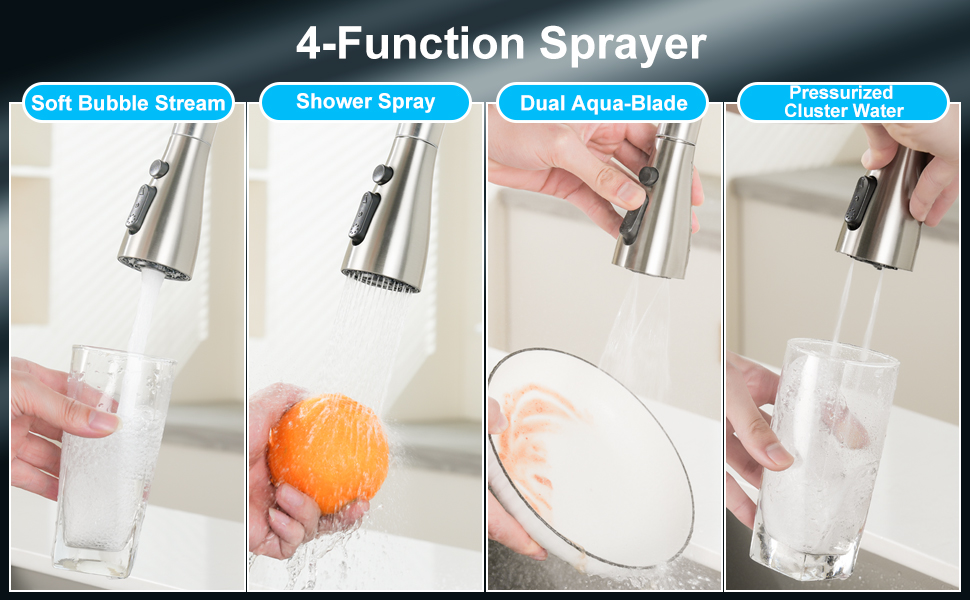 4-Function Sprayer

Soft Bubble Stream

Shower Spray

Dual Aqua-Blade

Pressurized Cluster Water