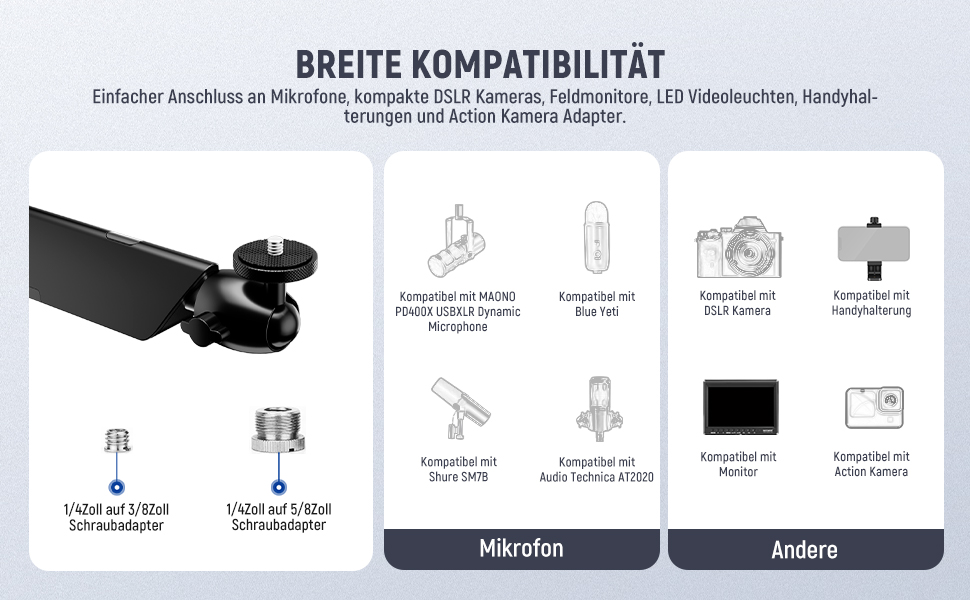 BREITE KOMPATIBILITÄT

Einfacher Anschluss an Mikrofone, kompakte DSLR Kameras, Feldmonitore, LED Videoleuchten, Handyhalterungen und Action Kamera Adapter.

1/4Zoll auf 3/8Zoll Schraubadapter

1/4Zoll auf 5/8Zoll Schraubadapter

Kompatibel mit MAONO PD400X USBXLR Dynamic Microphone

Kompatibel mit Blue Yeti

Kompatibel mit Shure SM7B

Kompatibel mit Audio Technica AT2020

Mikrofon

Kompatibel mit DSLR Kamera

Kompatibel mit Handyhalterung

Kompatibel mit Monitor

Kompatibel mit Action Kamera

Andere