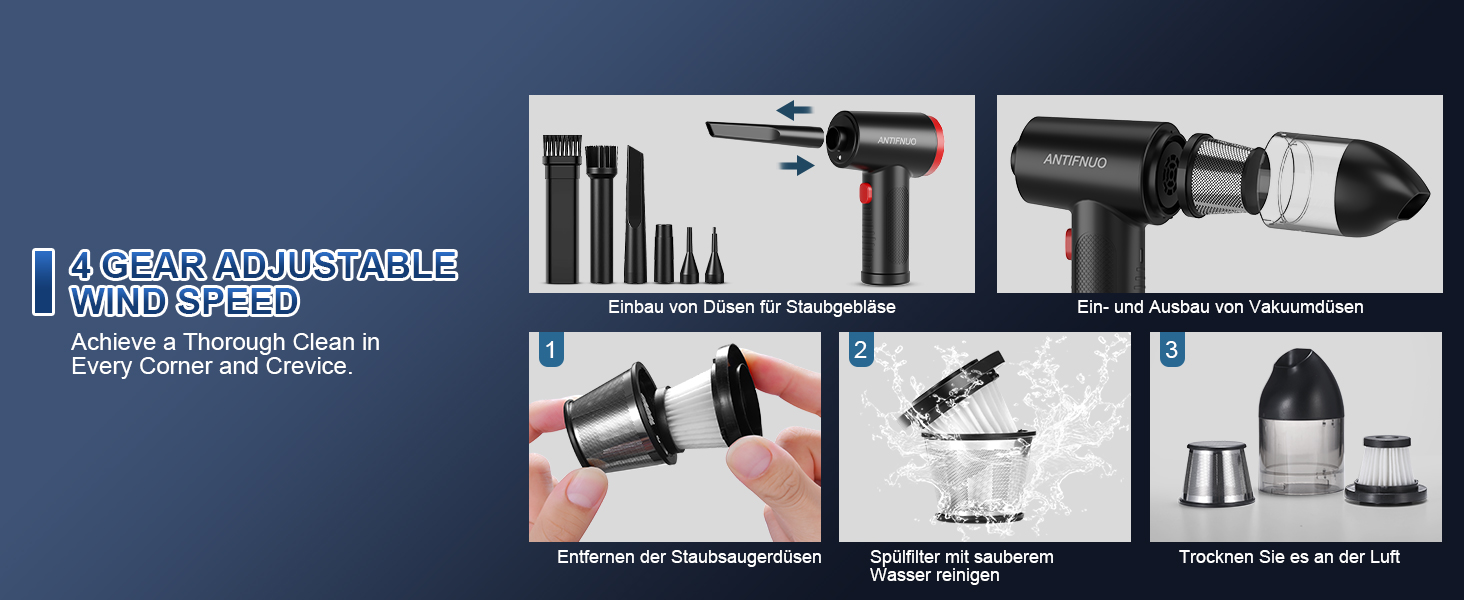 4 GEAR ADJUSTABLE WIND SPEED

Achieve a Thorough Clean in Every Corner and Crevice.

ANTIFNUO

Einbau von Düsen für Staubgebläse

ANTIFNUO

Ein- und Ausbau von Vakuumdüsen

1

Entfernen der Staubsaugerdüsen

2

Spülfilter mit sauberem Wasser reinigen

3

Trocknen Sie es an der Luft