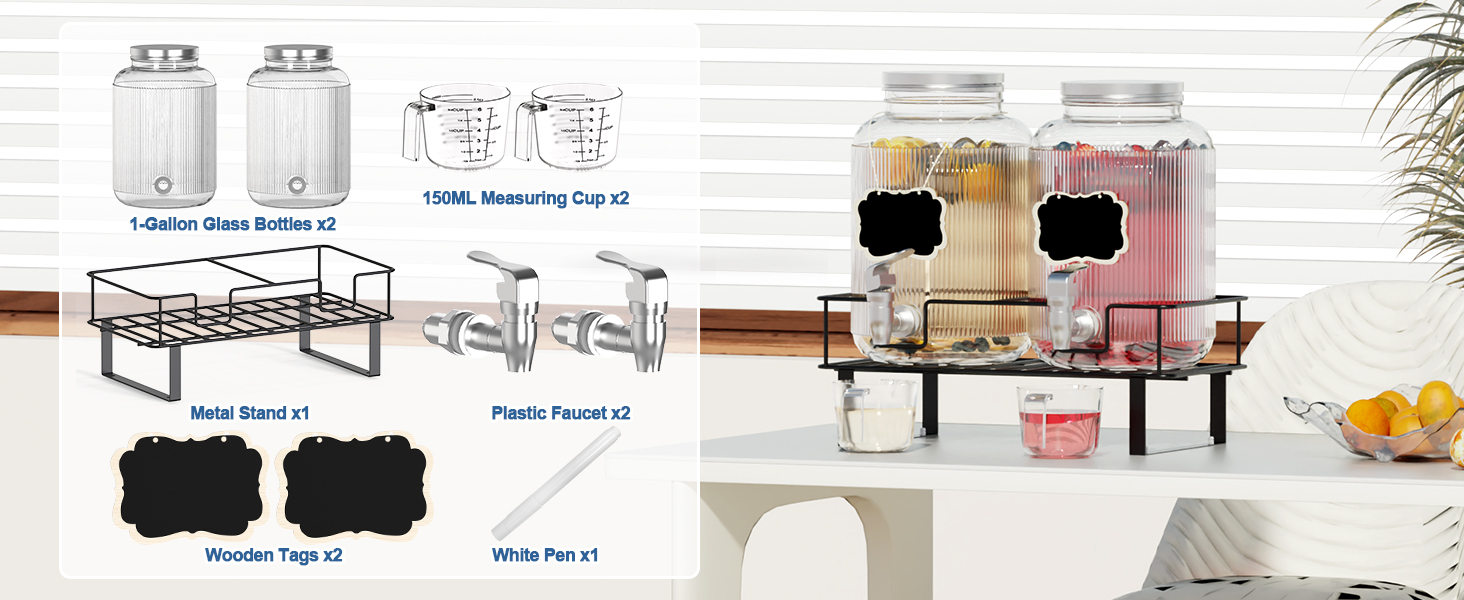 1-Gallon Glass Bottles x2

150ML Measuring Cup x2

Metal Stand x1

Plastic Faucet x2

Wooden Tags x2

White Pen x1