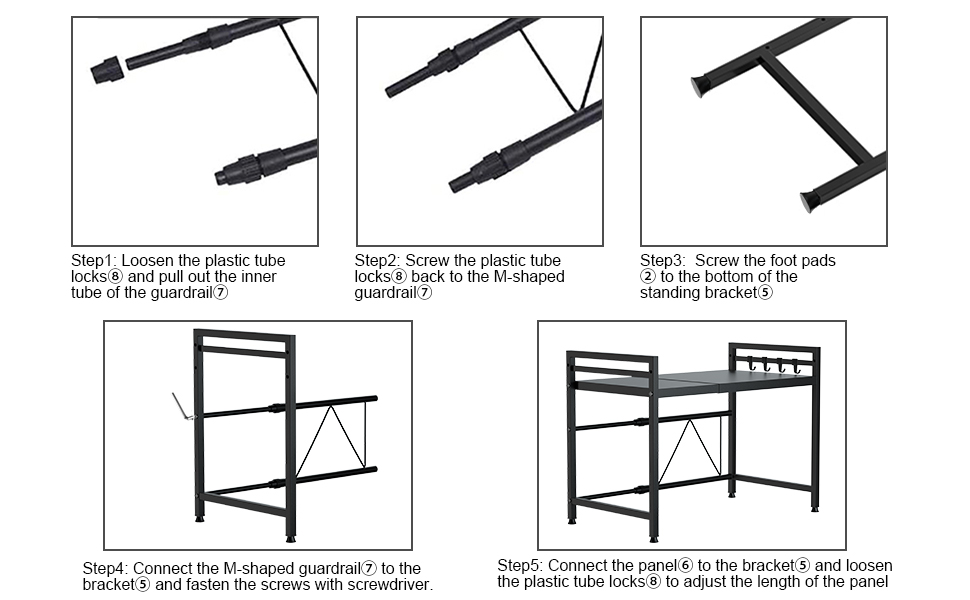 Step1: Loosen the plastic tube locks⑧ and pull out the inner tube of the guardrail⑦

Step2: Screw the plastic tube locks⑧ back to the M-shaped guardrail⑦

Step3: Screw the foot pads ② to the bottom of the standing bracket⑤

Step4: Connect the M-shaped guardrail⑦ to the bracket⑤ and fasten the screws with screwdriver.

Step5: Connect the panel⑥ to the bracket⑤ and loosen the plastic tube locks⑧ to adjust the length of the panel