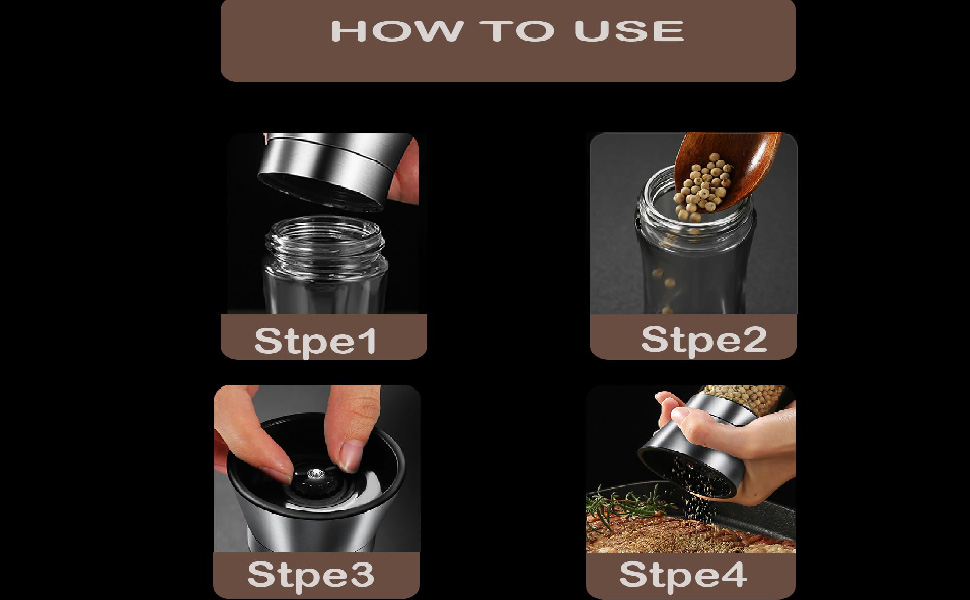 HOW TO USE

Stpe1

Stpe2

Stpe3

Stpe4