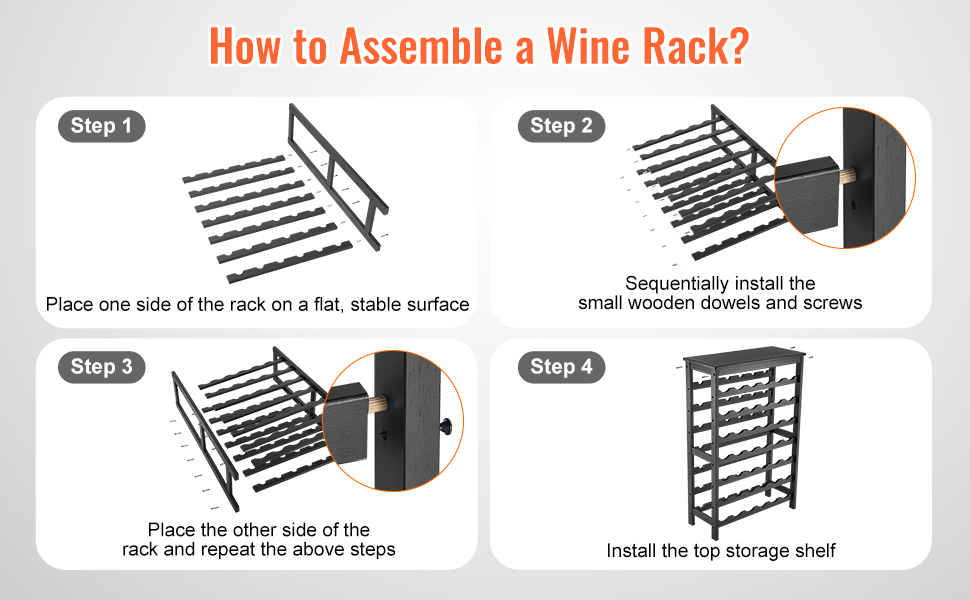 How to Assemble a Wine Rack?

Step 1

Place one side of the rack on a flat, stable surface

Step 2

Sequentially install the small wooden dowels and screws

Step 3

Place the other side of the rack and repeat the above steps

Step 4

Install the top storage shelf