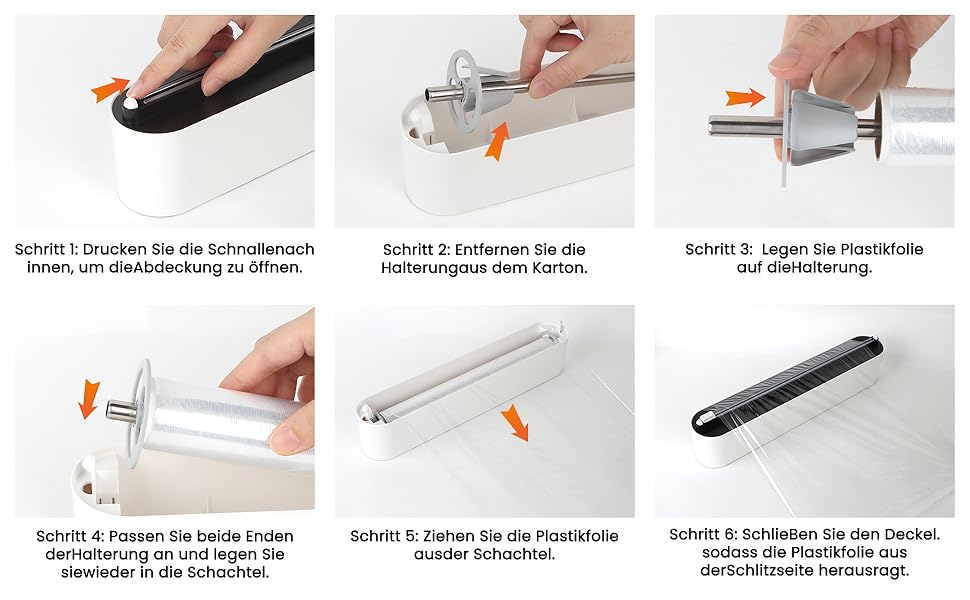 Schritt 1: Drucken Sie die Schnallenach innen, um dieAbdeckung zu öffnen.

Schritt 2: Entfernen Sie die Halterungaus dem Karton.

Schritt 3: Legen Sie Plastikfolie auf dieHalterung.

Schritt 4: Passen Sie beide Enden derHalterung an und legen Sie siewieder in die Schachtel.

Schritt 5: Ziehen Sie die Plastikfolie ausder Schachtel.

Schritt 6: SchlieBen Sie den Deckel. sodass die Plastikfolie aus derSchlitzseite herausragt.