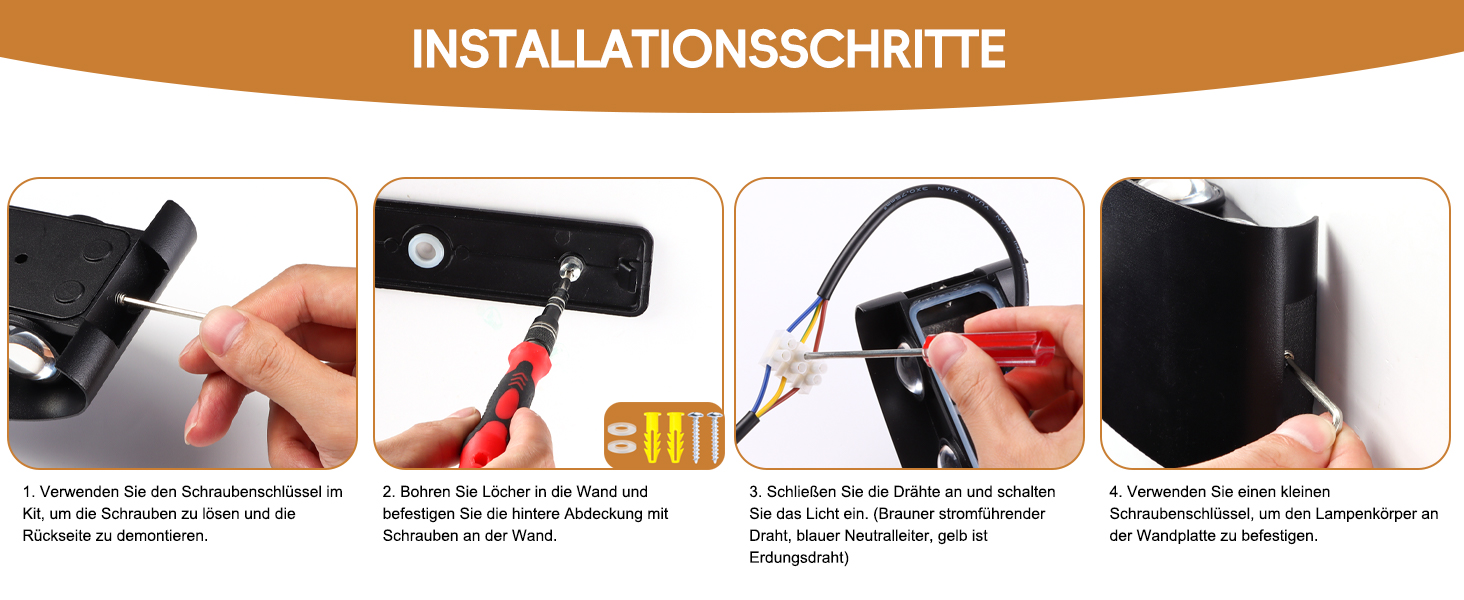 INSTALLATIONSSCHRITTE

1. Verwenden Sie den Schraubenschlüssel im Kit, um die Schrauben zu lösen und die Rückseite zu demontieren.

2. Bohren Sie Löcher in die Wand und befestigen Sie die hintere Abdeckung mit Schrauben an der Wand.

3. Schließen Sie die Drähte an und schalten Sie das Licht ein. (Brauner stromführender Draht, blauer Neutralleiter, gelb ist Erdungsdraht)

4. Verwenden Sie einen kleinen Schraubenschlüssel, um den Lampenkörper an der Wandplatte zu befestigen.