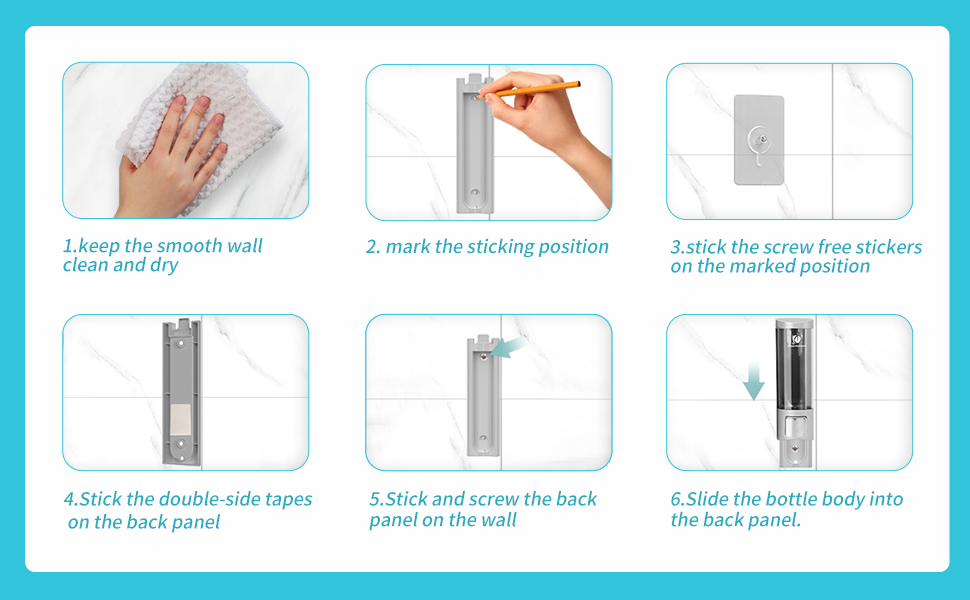 1.keep the smooth wall clean and dry

2. mark the sticking position

3.stick the screw free stickers on the marked position

4.Stick the double-side tapes on the back panel

5.Stick and screw the back panel on the wall

6.Slide the bottle body into the back panel.