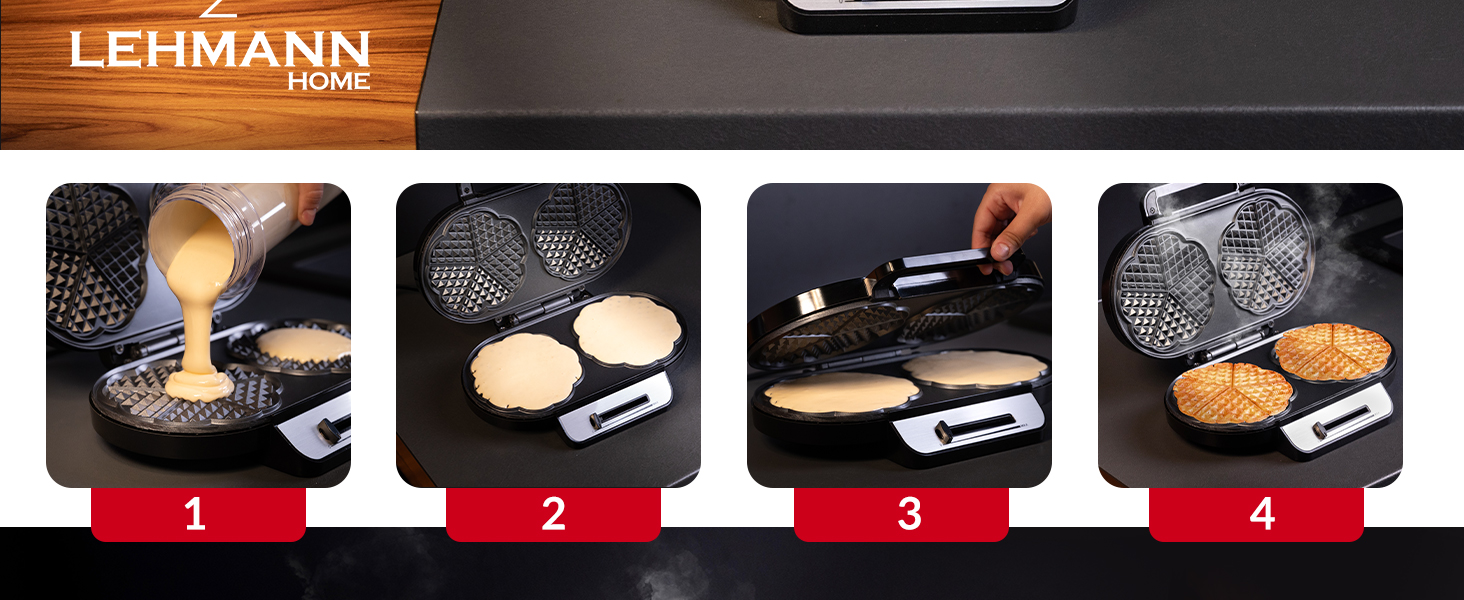 LEHMANN
HOME

1

2

3

4