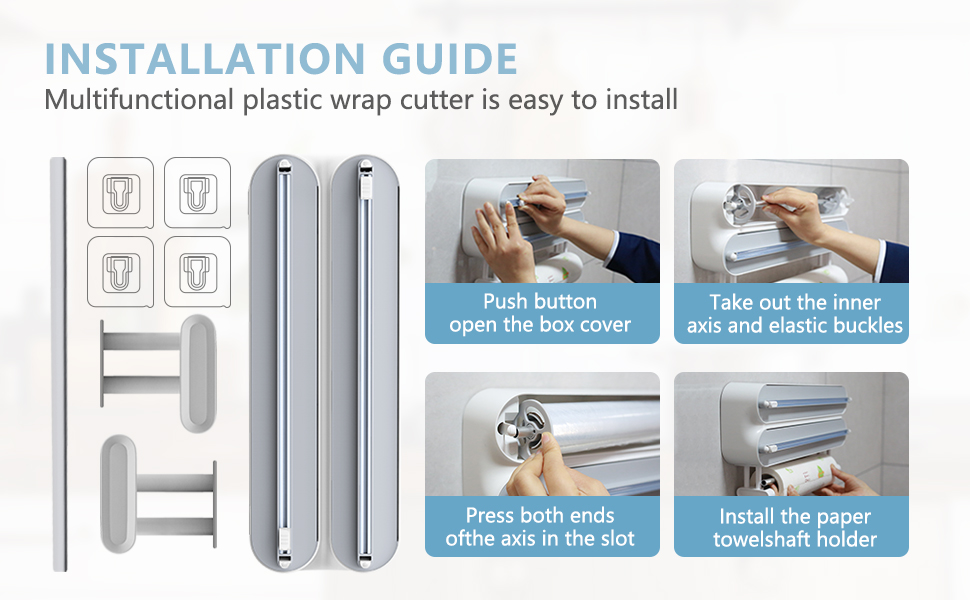 INSTALLATION GUIDE
Multifunctional plastic wrap cutter is easy to install

Push button open the box cover

Take out the inner axis and elastic buckles

Press both ends ofthe axis in the slot

Install the paper towelshaft holder