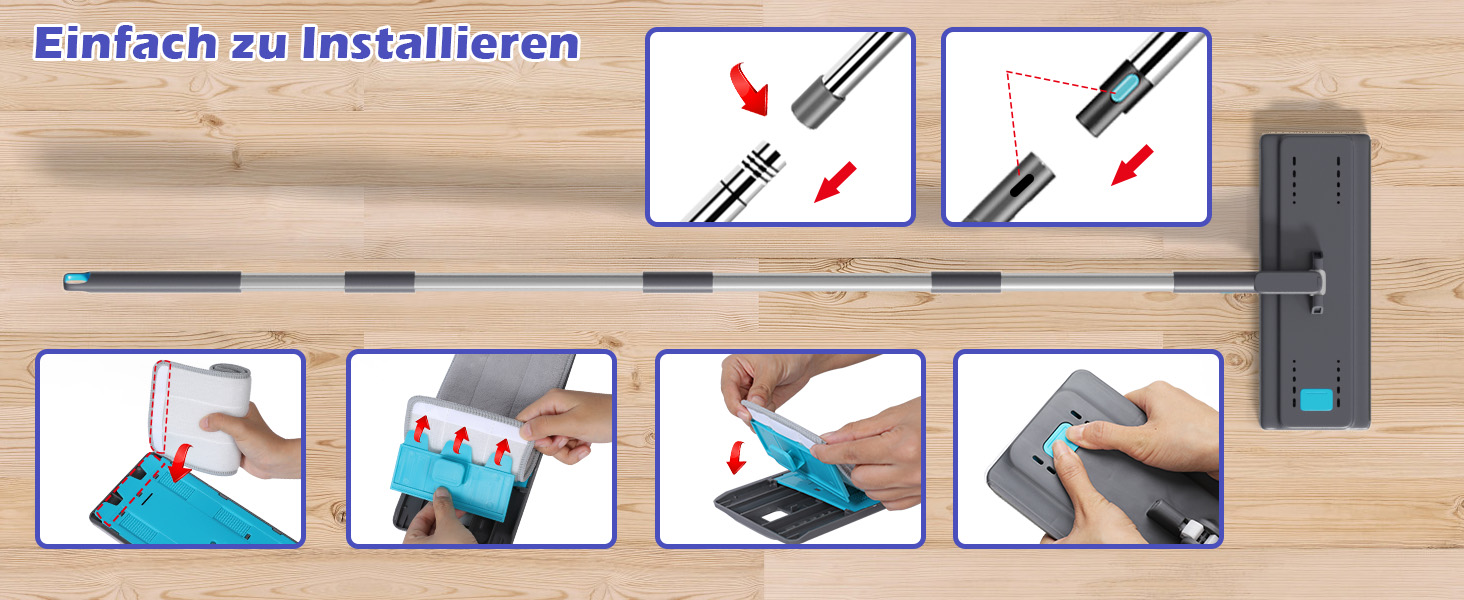 Einfach zu Installieren