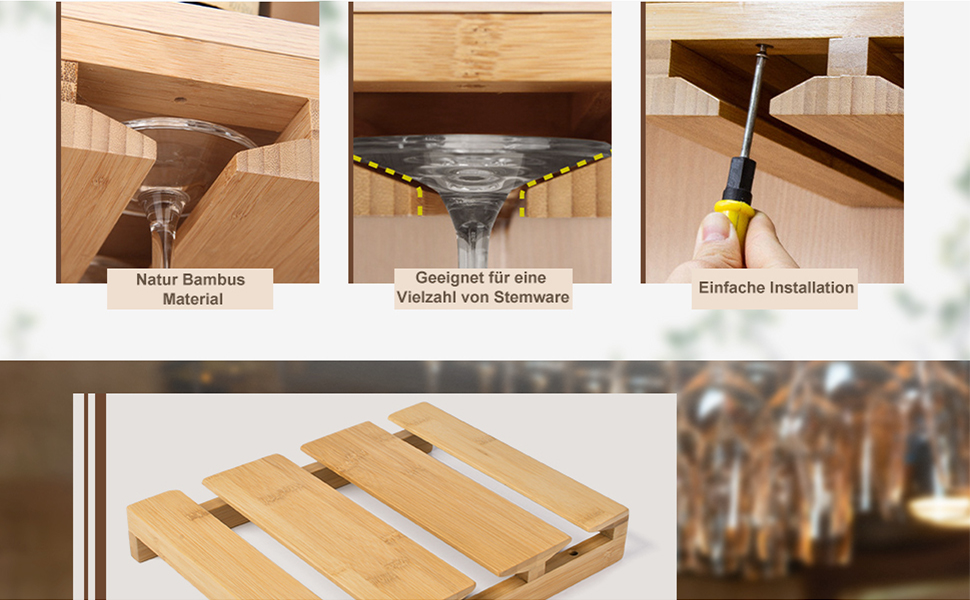 Natur Bambus Material

Geeignet für eine Vielzahl von Stemware

Einfache Installation