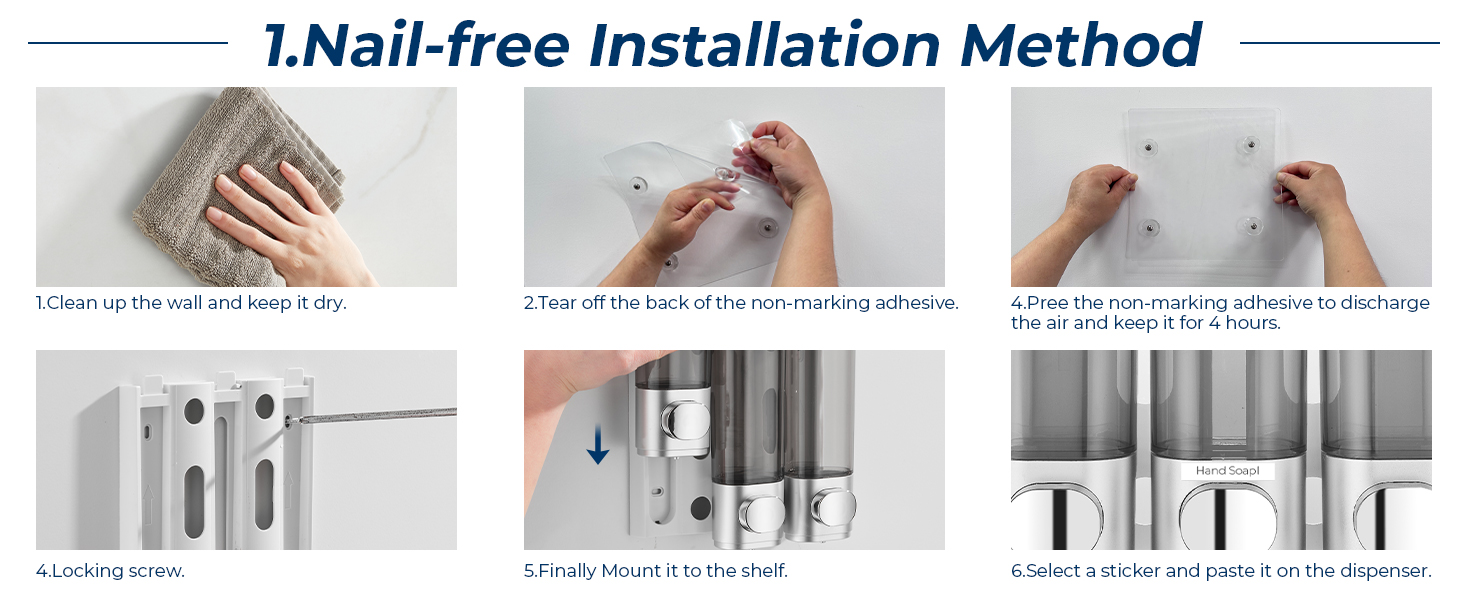 1.Nail-free Installation Method

1.Clean up the wall and keep it dry.

2.Tear off the back of the non-marking adhesive.

4.Pree the non-marking adhesive to discharge the air and keep it for 4 hours.

4.Locking screw.

5.Finally Mount it to the shelf.

Hand Soapl

6.Select a sticker and paste it on the dispenser.