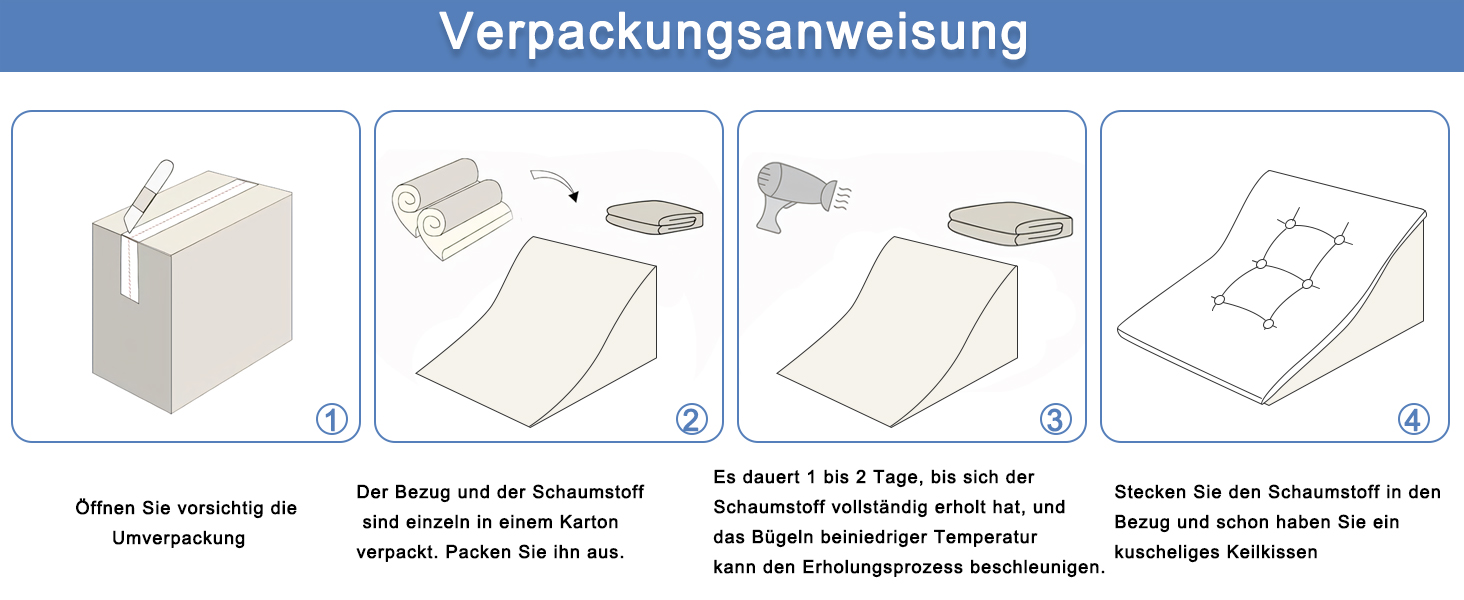 Verpackungsanweisung

①

②

③

④

Öffnen Sie vorsichtig die Umverpackung

Der Bezug und der Schaumstoff sind einzeln in einem Karton verpackt. Packen Sie ihn aus.

Es dauert 1 bis 2 Tage, bis sich der Schaumstoff vollständig erholt hat, und das Bügeln beiniedriger Temperatur kann den Erholungsprozess beschleunigen.

Stecken Sie den Schaumstoff in den Bezug und schon haben Sie ein kuscheliges Keilkissen