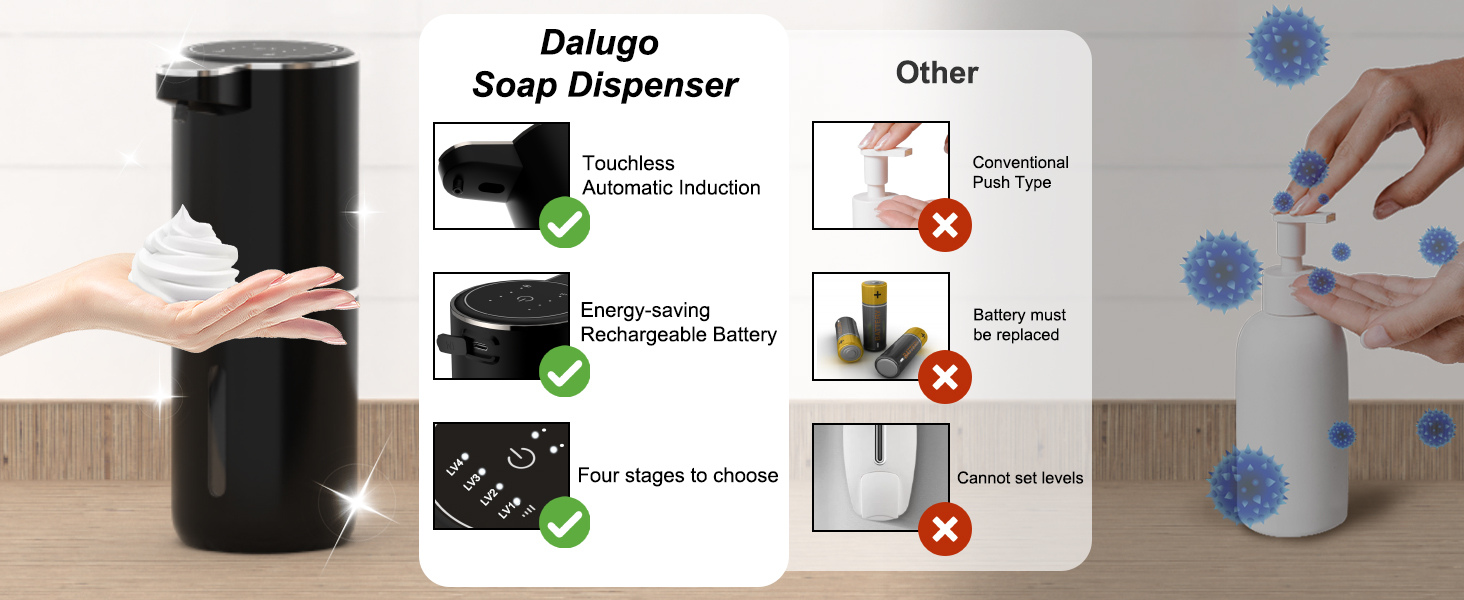 Dalugo
Soap Dispenser

Touchless
Automatic Induction

Energy-saving
Rechargeable Battery

LV4
LV3
LV2
LV1

Four stages to choose

Other

Conventional
Push Type

Battery must
be replaced

Cannot set levels