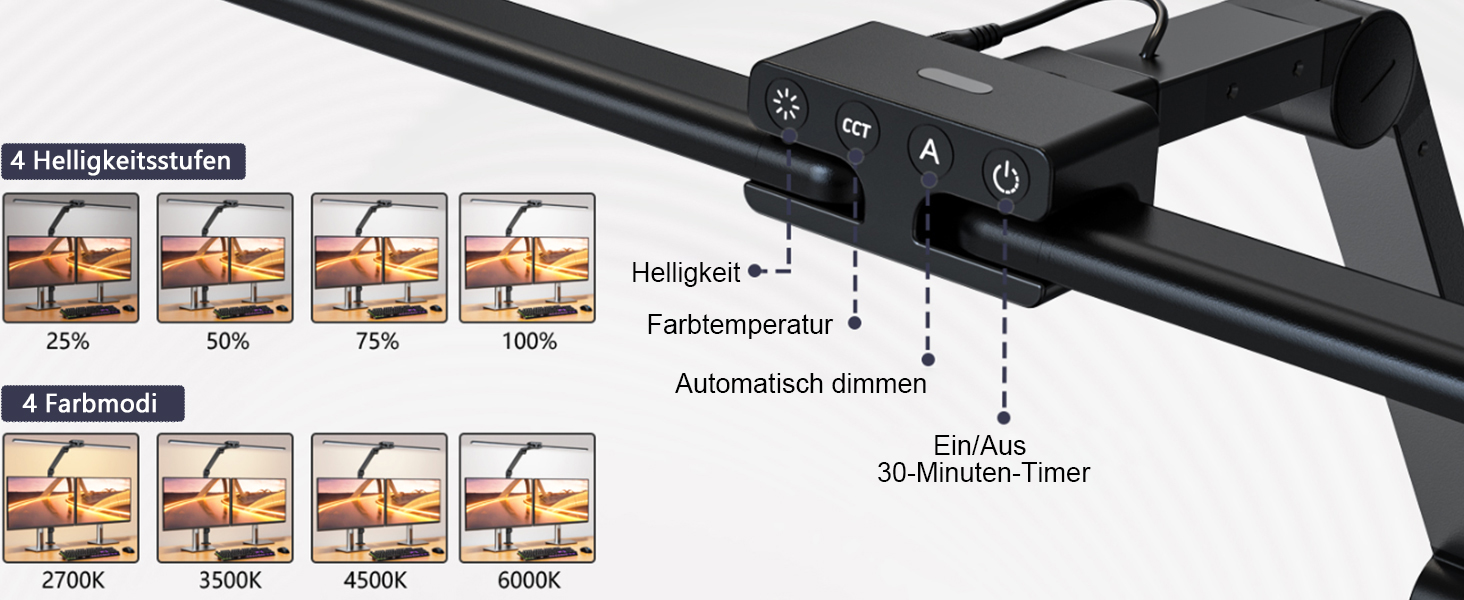 4 Helligkeitsstufen

25%

50%

75%

100%

4 Farbmodi

2700K

3500K

4500K

6000K

CCT

A

Helligkeit

Farbtemperatur

Automatisch dimmen

Ein/Aus
30-Minuten-Timer