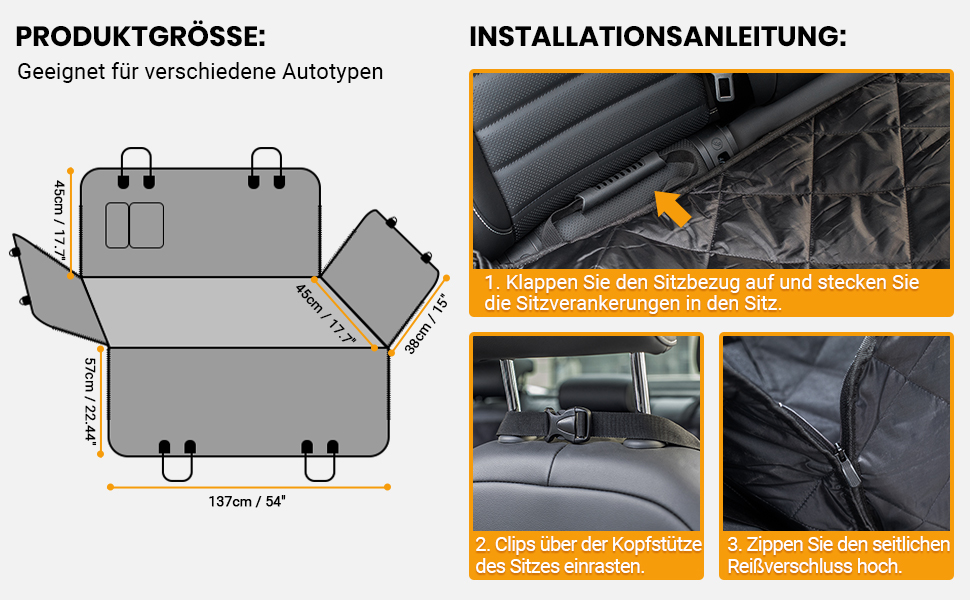 PRODUKTGRÖSSE:

Geeignet für verschiedene Autotypen

45cm / 17.7"

45cm / 17.7"

38cm / 15"

57cm / 22.44"

137cm / 54"

INSTALLATIONSANLEITUNG:

1. Klappen Sie den Sitzbezug auf und stecken Sie die Sitzverankerungen in den Sitz.

2. Clips über der Kopfstütze des Sitzes einrasten.

3. Zippen Sie den seitlichen Reißverschluss hoch.