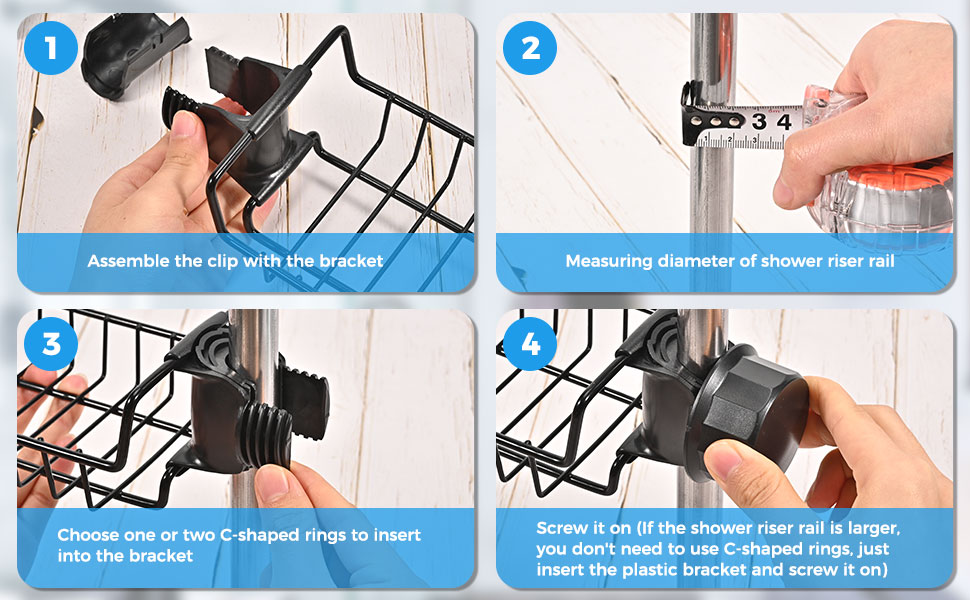 1

Assemble the clip with the bracket

2

3 4

Measuring diameter of shower riser rail

3

Choose one or two C-shaped rings to insert into the bracket

4

Screw it on (If the shower riser rail is larger, you don't need to use C-shaped rings, just insert the plastic bracket and screw it on)