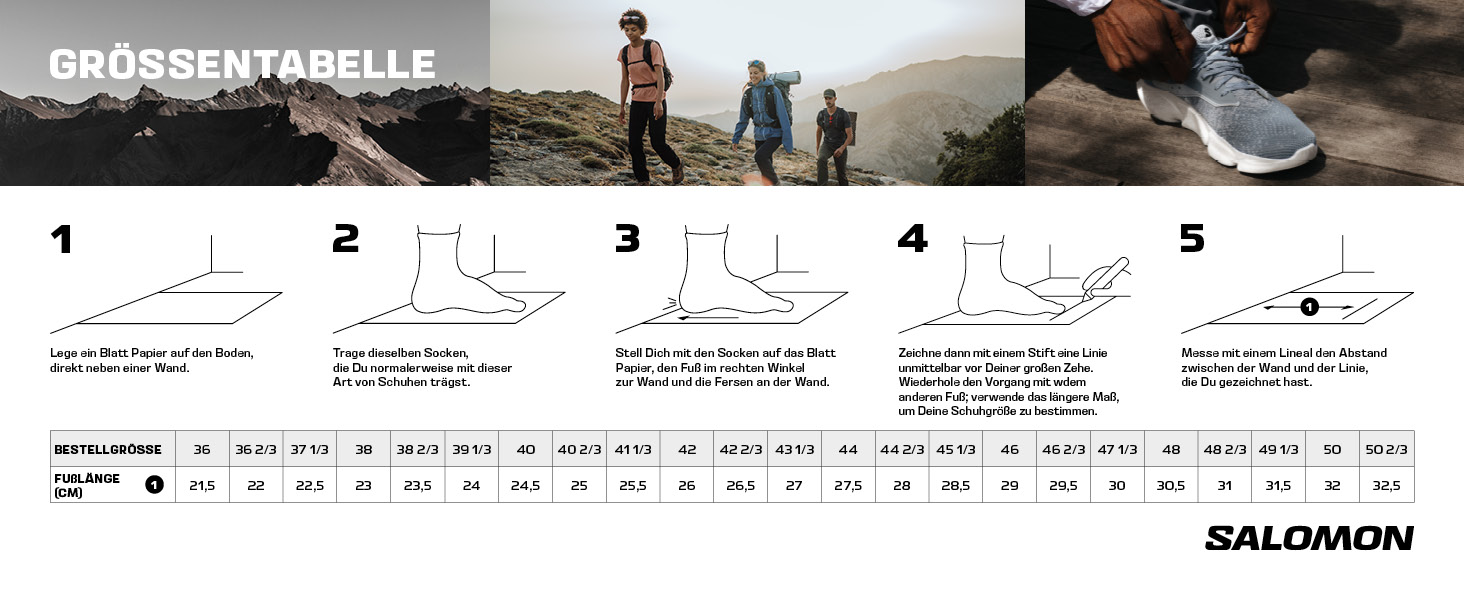 GRÖSSENTABELLE

1

Lege ein Blatt Papier auf den Boden, direkt neben einer Wand.

2

Trage dieselben Socken, die Du normalerweise mit dieser Art von Schuhen trägst.

3

Stell Dich mit den Socken auf das Blatt Papier, den Fuß im rechten Winkel zur Wand und die Fersen an der Wand.

4

Zeichne dann mit einem Stift eine Linie unmittelbar vor Deiner großen Zehe. Wiederhole den Vorgang mit wdem anderen Fuß; verwende das längere Maß, um Deine Schuhgröße zu bestimmen.

5

1

Messe mit einem Lineal den Abstand zwischen der Wand und der Linie, die Du gezeichnet hast.

| BESTELLGRÖSSE | 36 | 36 2/3 | 37 1/3 | 38 | 38 2/3 | 39 1/3 | 40 | 40 2/3 | 41 1/3 | 42 | 42 2/3 | 43 1/3 | 44 | 44 2/3 | 45 1/3 | 46 | 46 2/3 | 47 1/3 | 48 | 48 2/3 | 49 1/3 | 50 | 50 2/3 |
|---|---|---|---|---|---|---|---|---|---|---|---|---|---|---|---|---|---|---|---|---|---|---|---|
| FUßLÄNGE (CM) 1 | 21,5 | 22 | 22,5 | 23 | 23,5 | 24 | 24,5 | 25 | 25,5 | 26 | 26,5 | 27 | 27,5 | 28 | 28,5 | 29 | 29,5 | 30 | 30,5 | 31 | 31,5 | 32 | 32,5 |

SALOMON