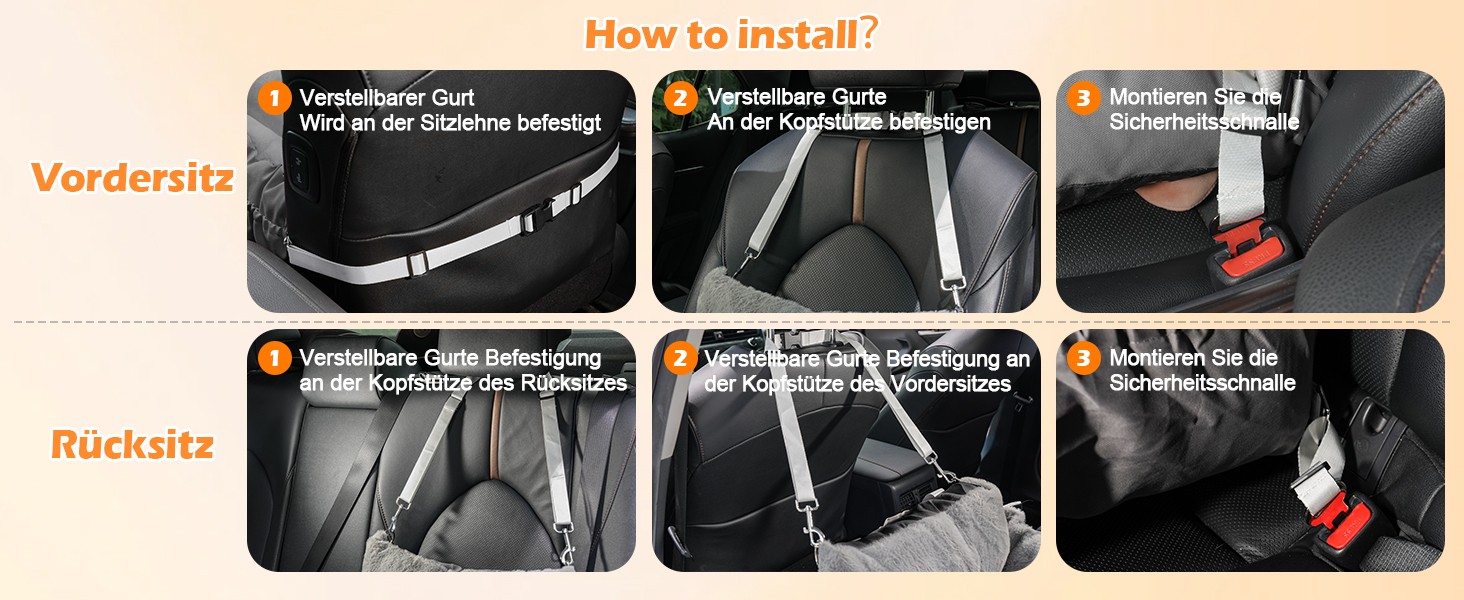 How to install?

Vordersitz

1 Verstellbarer Gurt Wird an der Sitzlehne befestigt

2 Verstellbare Gurte An der Kopfstütze befestigen

3 Montieren Sie die Sicherheitsschnalle

Rücksitz

1 Verstellbare Gurte Befestigung an der Kopfstütze des Rücksitzes

2 Verstellbare Gurte Befestigung an der Kopfstütze des Vordersitzes

3 Montieren Sie die Sicherheitsschnalle