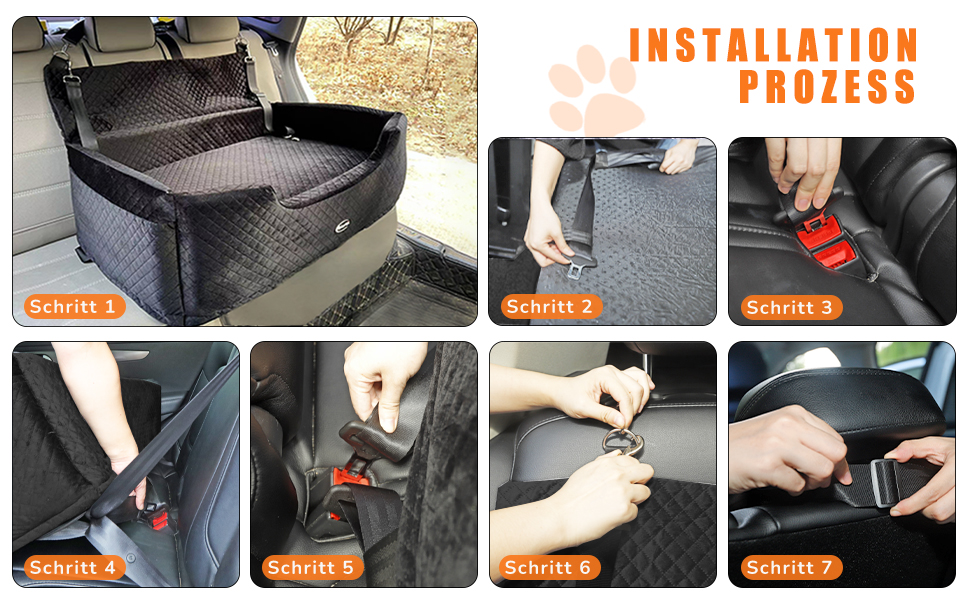 INSTALLATION PROZESS

Schritt 1

Schritt 2

Schritt 3

Schritt 4

Schritt 5

Schritt 6

Schritt 7