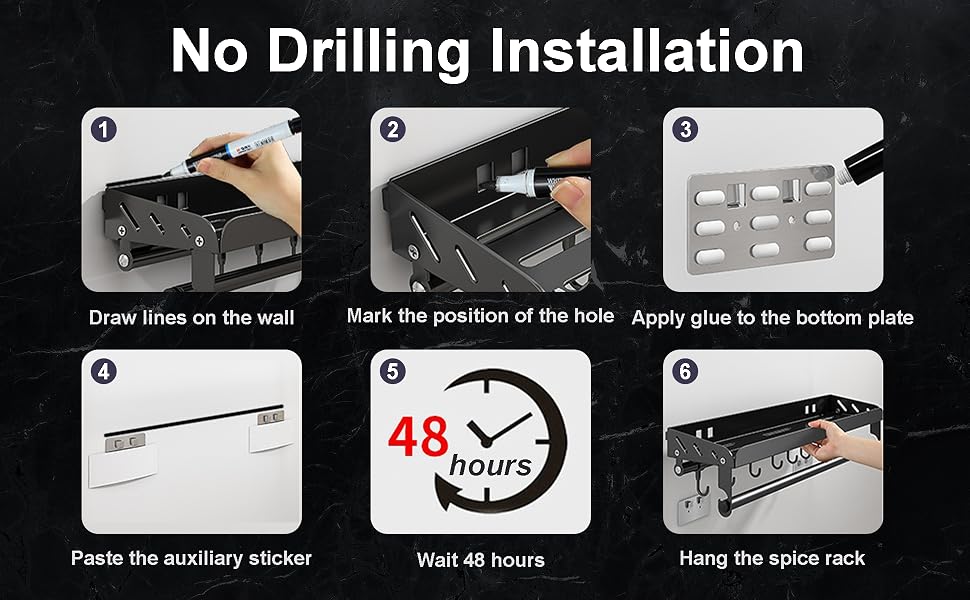 No Drilling Installation

1
Draw lines on the wall

2
Mark the position of the hole

3
Apply glue to the bottom plate

4
Paste the auxiliary sticker

5
48 hours
Wait 48 hours

6
Hang the spice rack