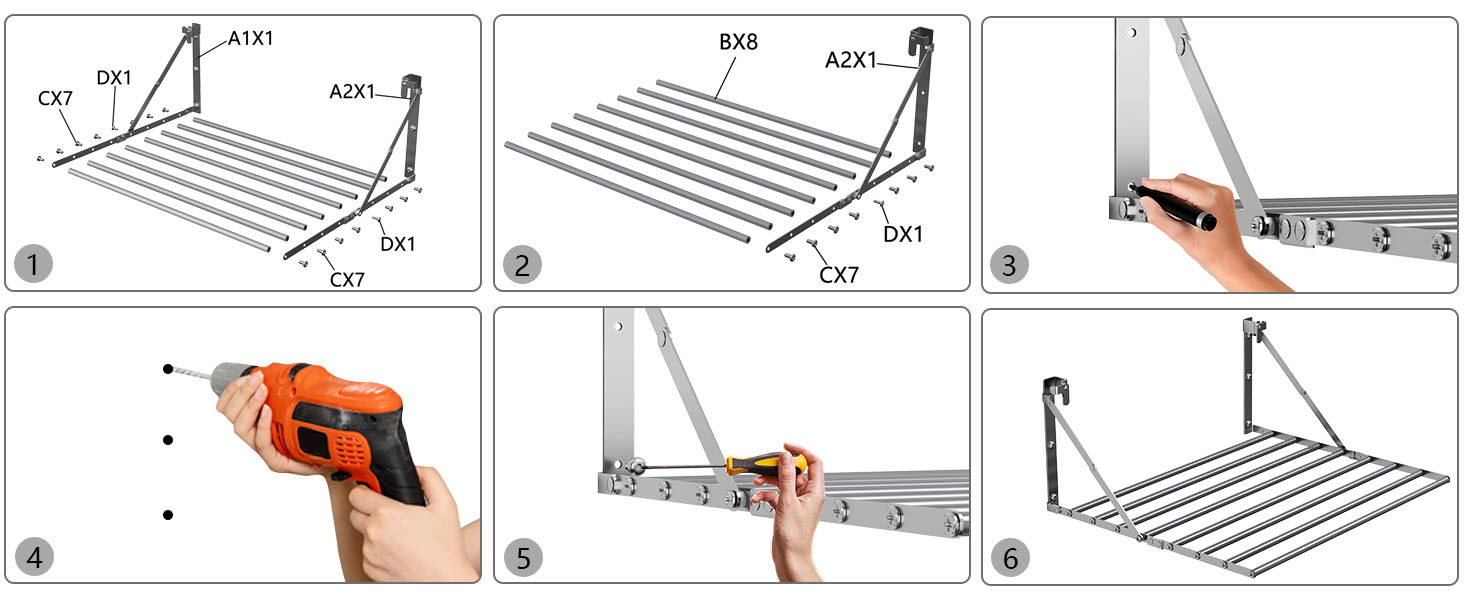 A1X1
DX1
CX7
A2X1
DX1
CX7
1

BX8
A2X1
DX1
CX7
2

3

4

5

6