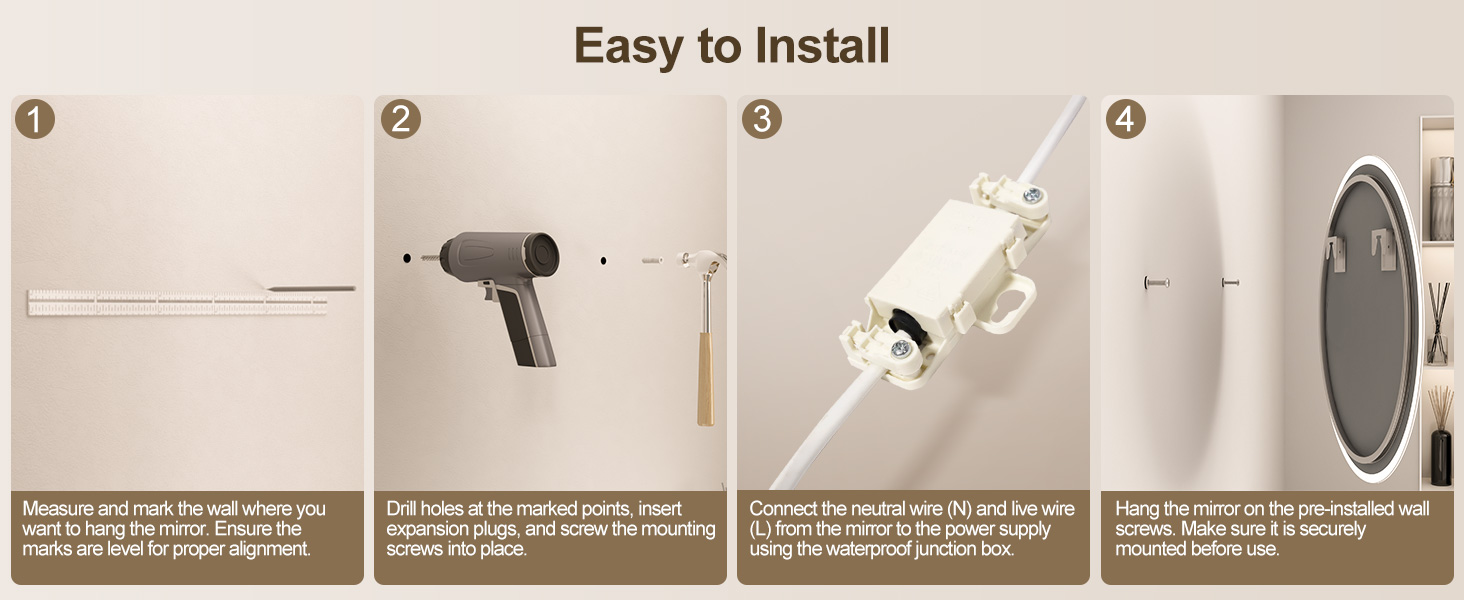 Easy to Install

1

Measure and mark the wall where you want to hang the mirror. Ensure the marks are level for proper alignment.

2

Drill holes at the marked points, insert expansion plugs, and screw the mounting screws into place.

3

Connect the neutral wire (N) and live wire (L) from the mirror to the power supply using the waterproof junction box.

4

Hang the mirror on the pre-installed wall screws. Make sure it is securely mounted before use.