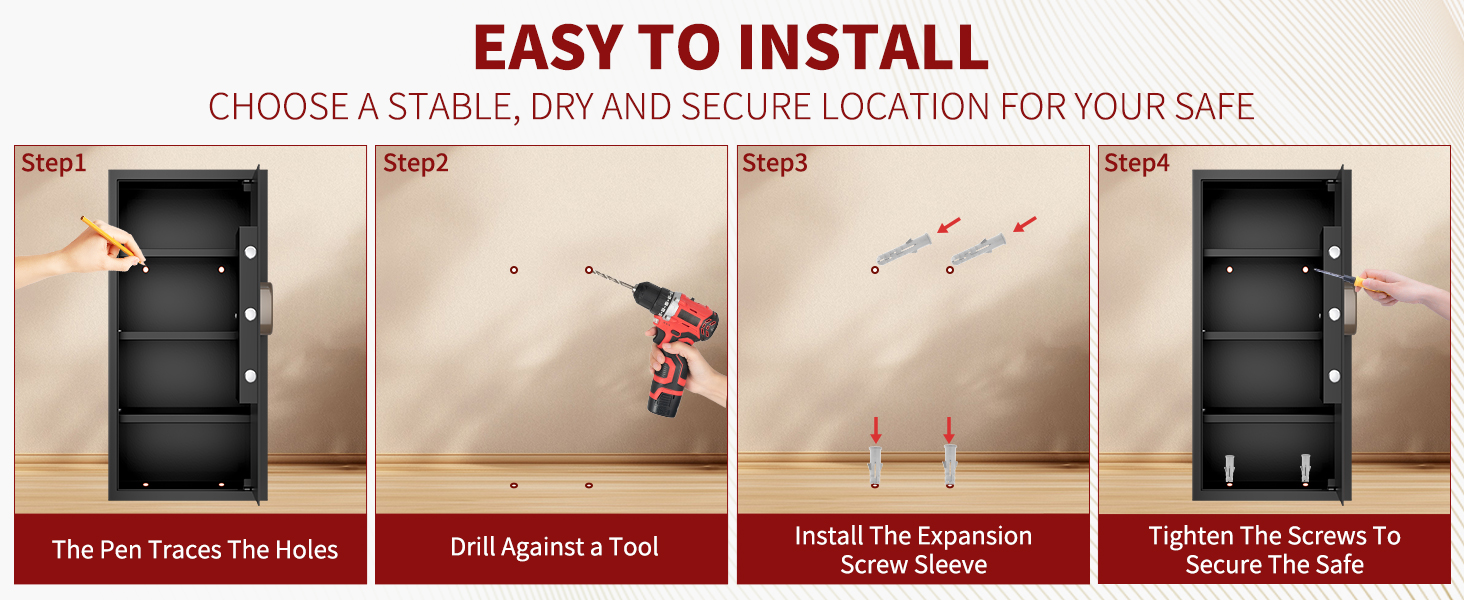 EASY TO INSTALL

CHOOSE A STABLE, DRY AND SECURE LOCATION FOR YOUR SAFE

Step1

The Pen Traces The Holes

Step2

Drill Against a Tool

Step3

Install The Expansion Screw Sleeve

Step4

Tighten The Screws To Secure The Safe