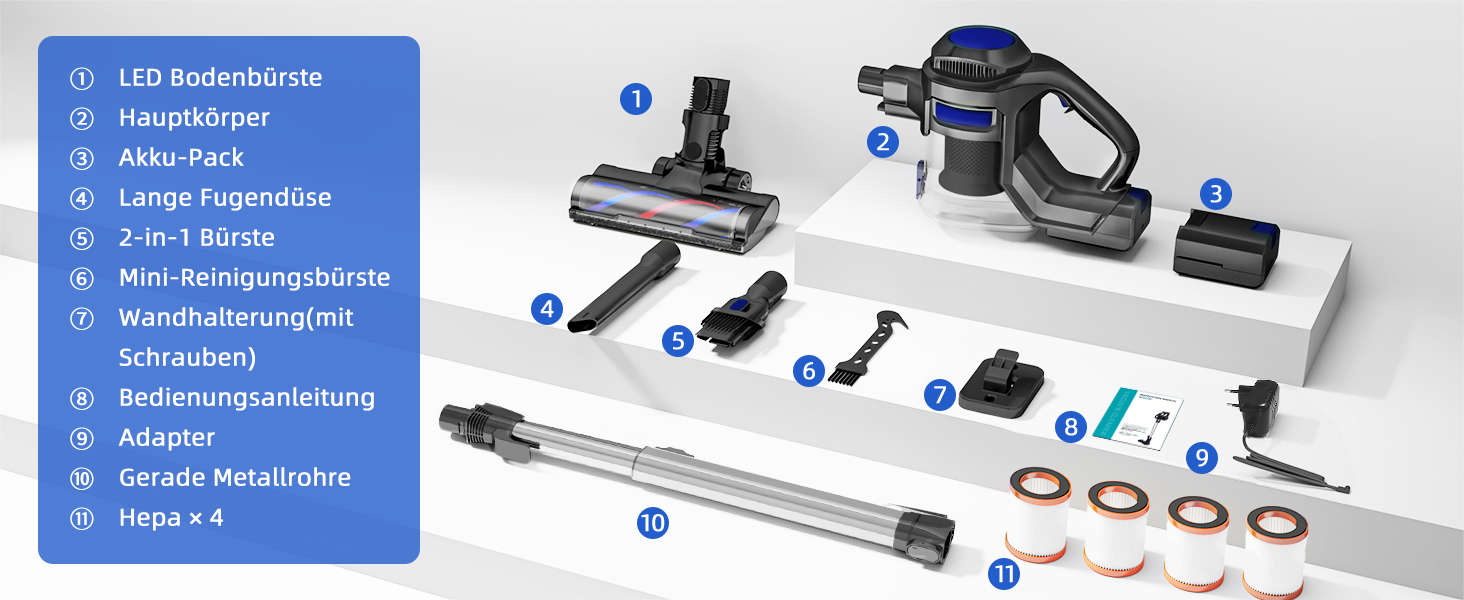 ① LED Bodenbürste
② Hauptkörper
③ Akku-Pack
④ Lange Fugendüse
⑤ 2-in-1 Bürste
⑥ Mini-Reinigungsbürste
⑦ Wandhalterung(mit Schrauben)
⑧ Bedienungsanleitung
⑨ Adapter
⑩ Gerade Metallrohre
⑪ Hepa × 4

1
2
3
4
5
6
7
8
9
10
11