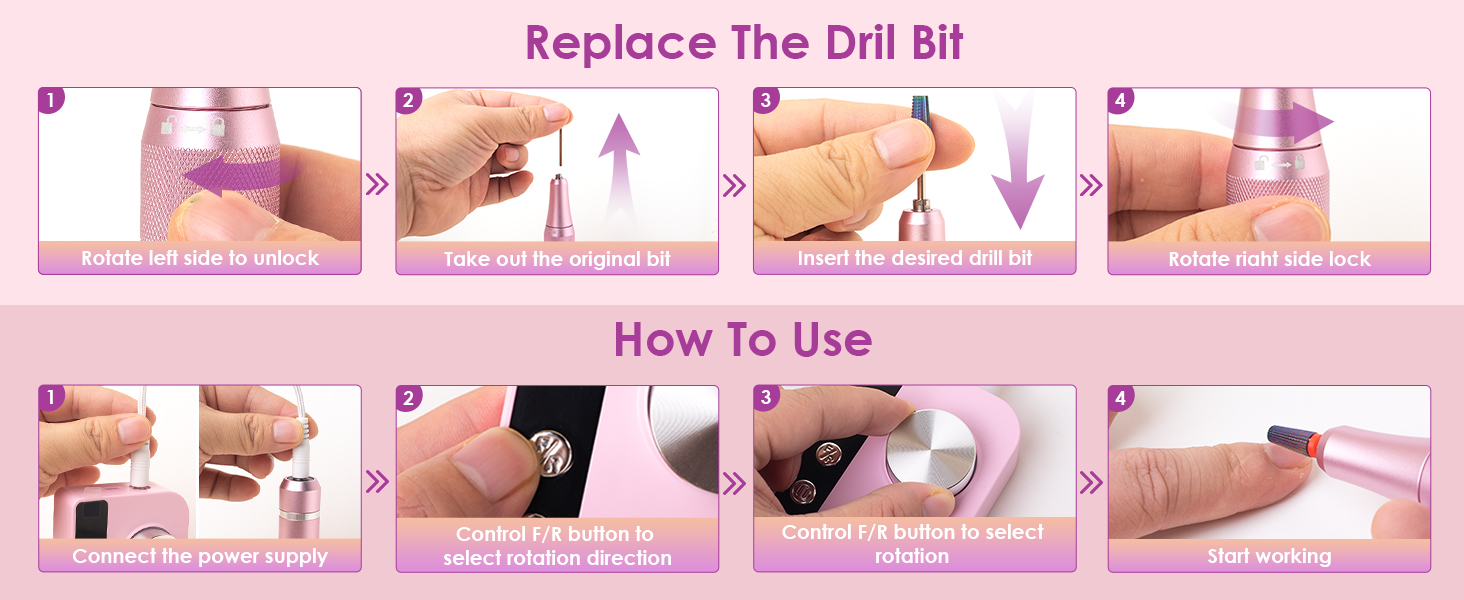 Replace The Dril Bit

1
Rotate left side to unlock

2
Take out the original bit

3
Insert the desired drill bit

4
Rotate riaht side lock

How To Use

1
Connect the power supply

2
Control F/R button to select rotation direction

3
Control F/R button to select rotation

4
Start working