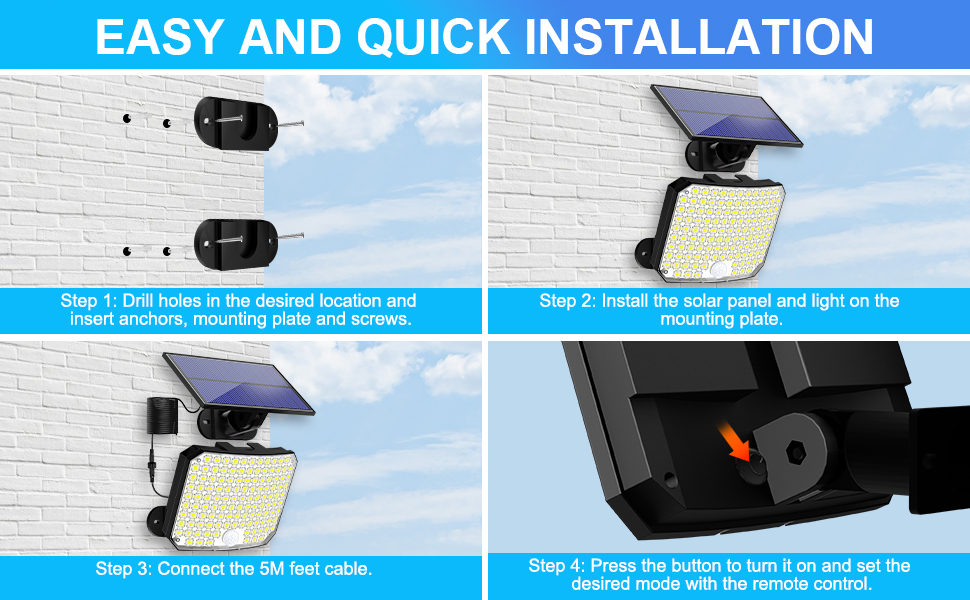 EASY AND QUICK INSTALLATION

Step 1: Drill holes in the desired location and insert anchors, mounting plate and screws.

Step 2: Install the solar panel and light on the mounting plate.

Step 3: Connect the 5M feet cable.

Step 4: Press the button to turn it on and set the desired mode with the remote control.