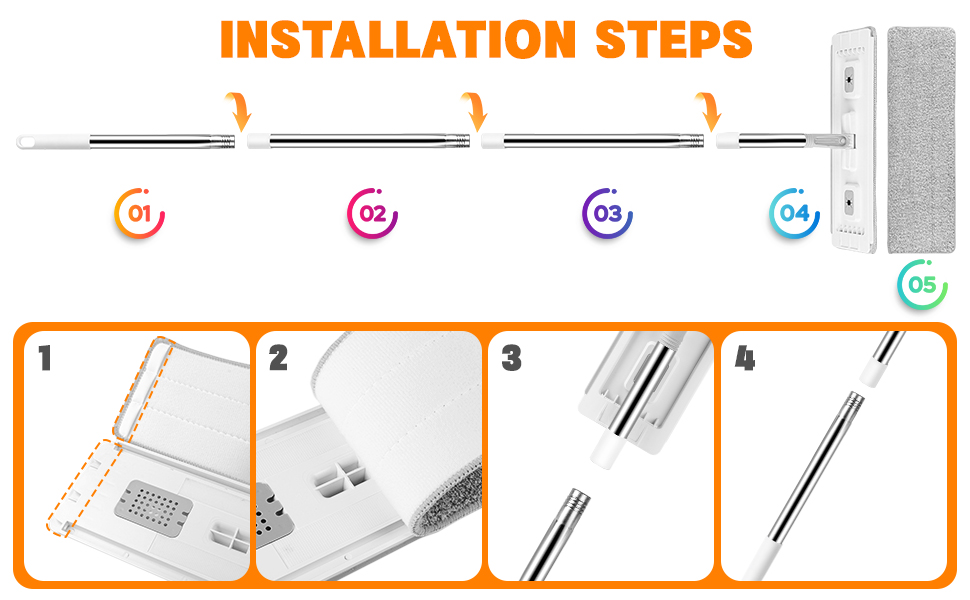 INSTALLATION STEPS

01

02

03

04

05

1

2

3

4