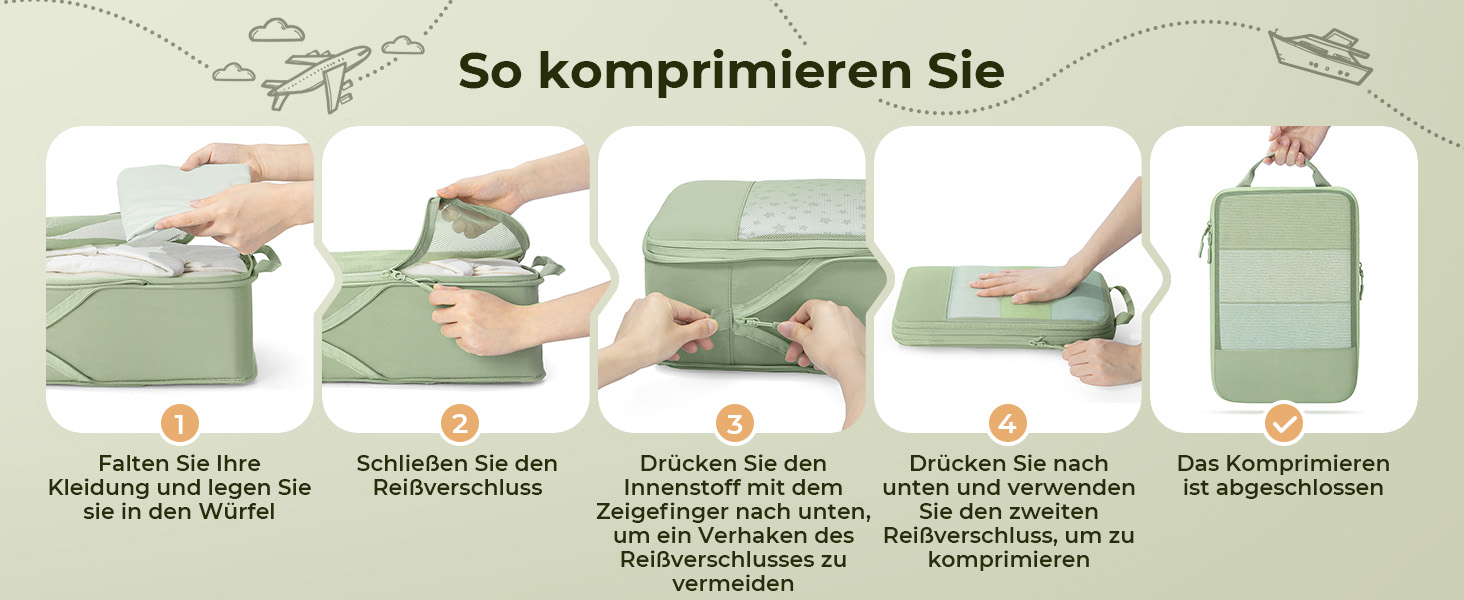 So komprimieren Sie

1
Falten Sie Ihre Kleidung und legen Sie sie in den Würfel

2
Schließen Sie den Reißverschluss

3
Drücken Sie den Innenstoff mit dem Zeigefinger nach unten, um ein Verhaken des Reißverschlusses zu vermeiden

4
Drücken Sie nach unten und verwenden Sie den zweiten Reißverschluss, um zu komprimieren

Das Komprimieren ist abgeschlossen