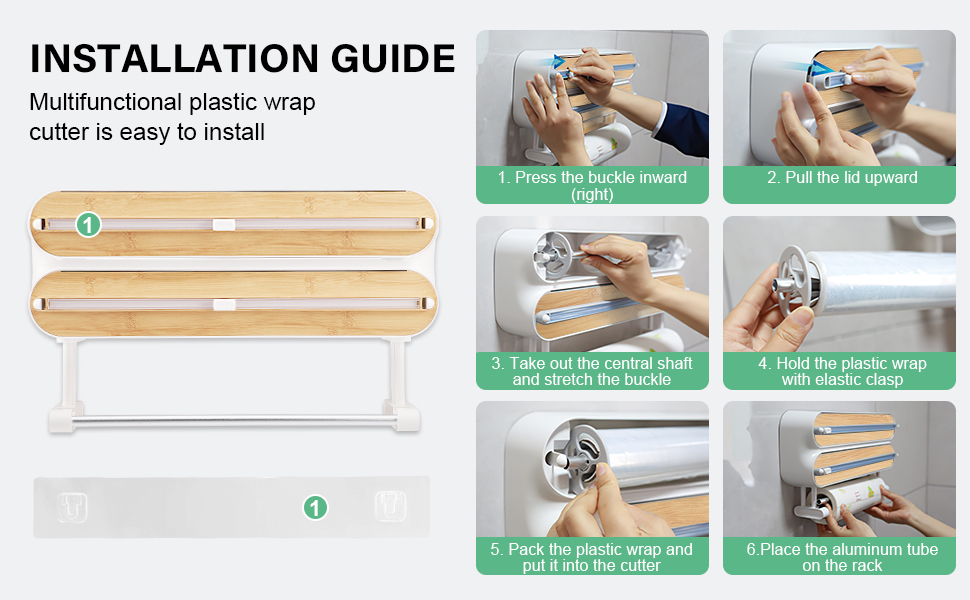 INSTALLATION GUIDE

Multifunctional plastic wrap cutter is easy to install

1

1

1. Press the buckle inward (right)

2. Pull the lid upward

3. Take out the central shaft and stretch the buckle

4. Hold the plastic wrap with elastic clasp

5. Pack the plastic wrap and put it into the cutter

6.Place the aluminum tube on the rack