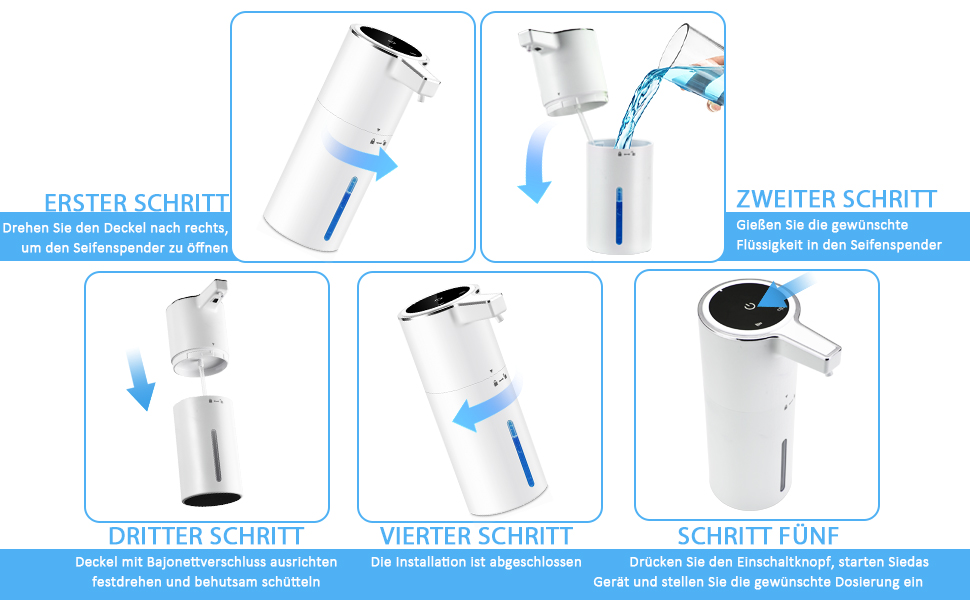 ERSTER SCHRITT
Drehen Sie den Deckel nach rechts, um den Seifenspender zu öffnen

ZWEITER SCHRITT
Gießen Sie die gewünschte Flüssigkeit in den Seifenspender

DRITTER SCHRITT
Deckel mit Bajonettverschluss ausrichten festdrehen und behutsam schütteln

VIERTER SCHRITT
Die Installation ist abgeschlossen

SCHRITT FÜNF
Drücken Sie den Einschaltknopf, starten Siedas Gerät und stellen Sie die gewünschte Dosierung ein